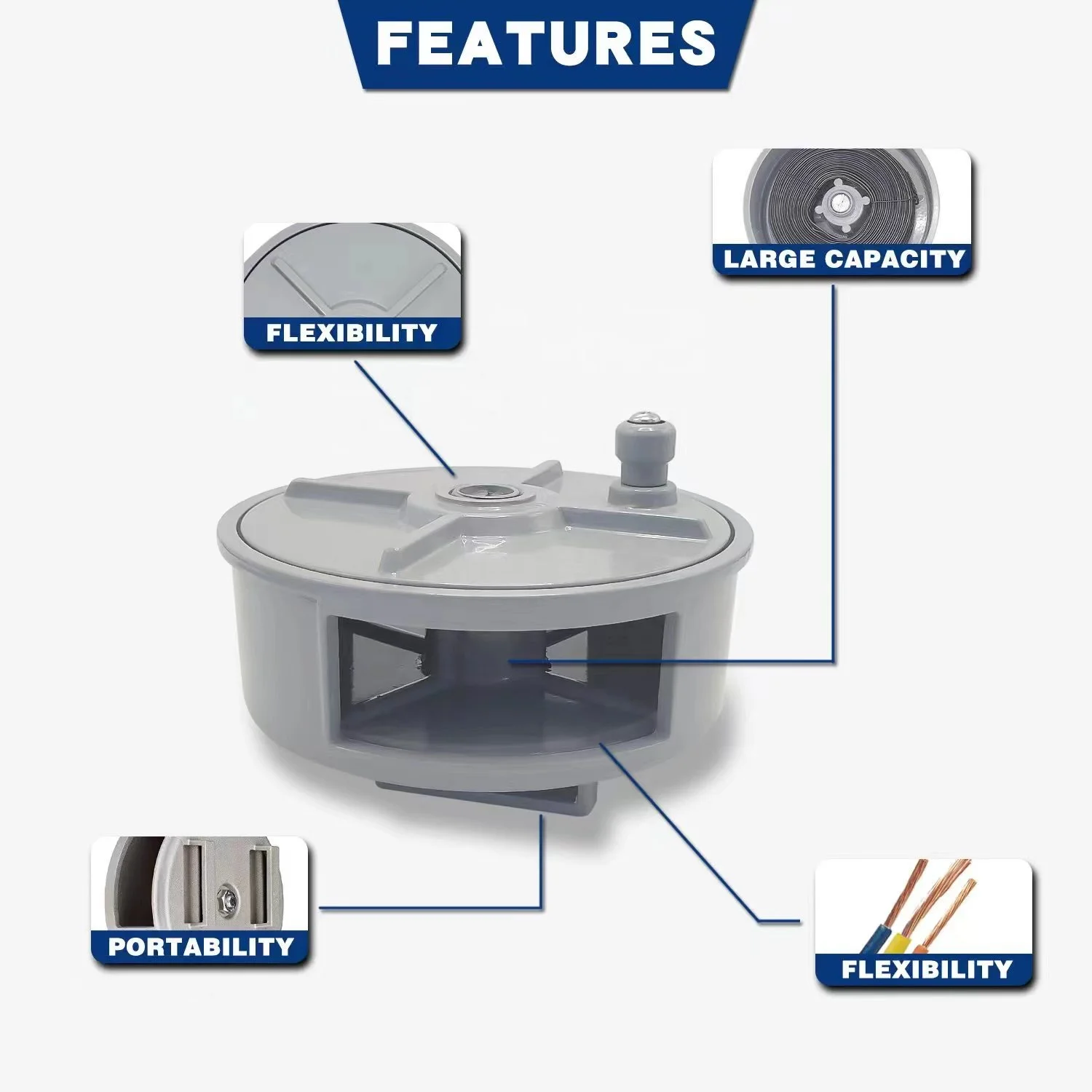 FEATURES

FLEXIBILITY

LARGE CAPACITY

PORTABILITY

FLEXIBILITY