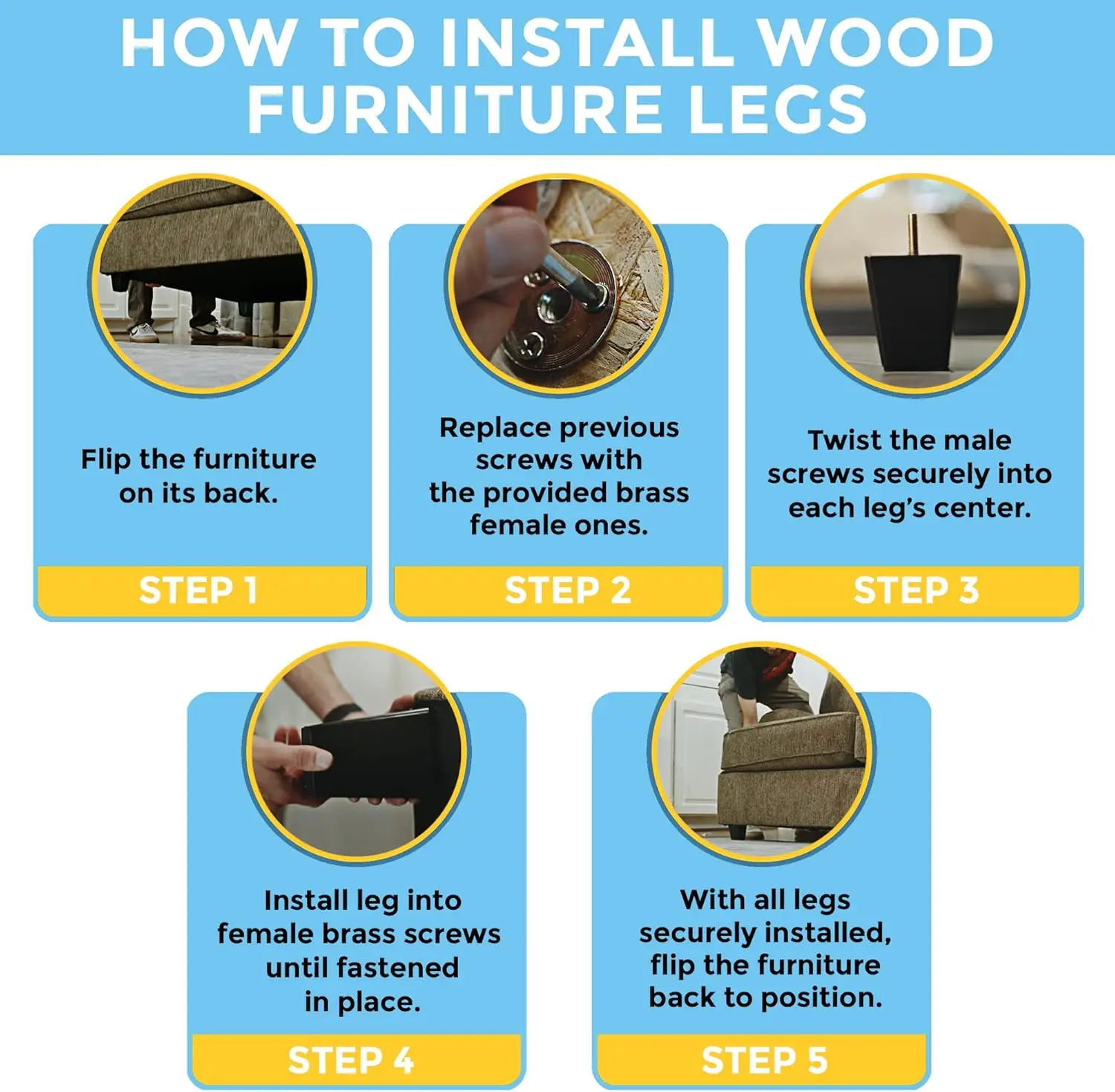 HOW TO INSTALL WOOD FURNITURE LEGS

Flip the furniture on its back.

STEP 1

Replace previous screws with the provided brass female ones.

STEP 2

Twist the male screws securely into each leg's center.

STEP 3

Install leg into female brass screws until fastened in place.

STEP 4

With all legs securely installed, flip the furniture back to position.

STEP 5