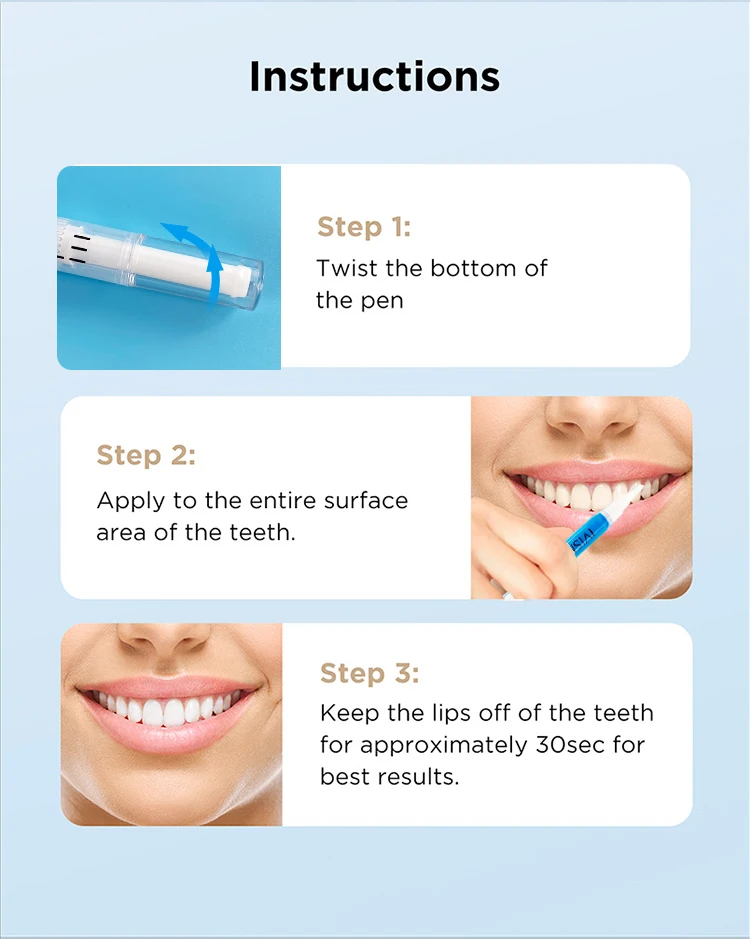 Instructions

Step 1:
Twist the bottom of the pen

Step 2:
Apply to the entire surface area of the teeth.

Step 3:
Keep the lips off of the teeth for approximately 30sec for best results.