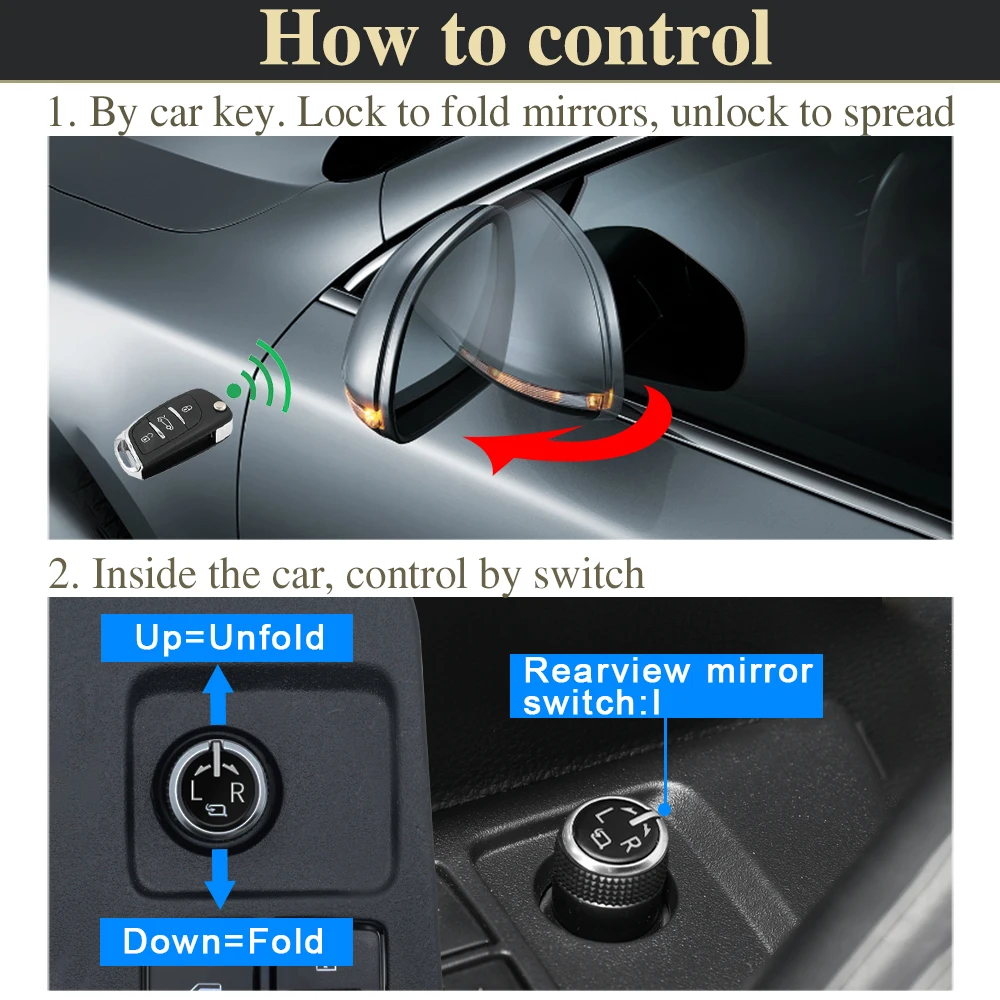 How to control

1. By car key. Lock to fold mirrors, unlock to spread

2. Inside the car, control by switch

Up=Unfold

L R

Down=Fold

Rearview mirror switch:I

L R