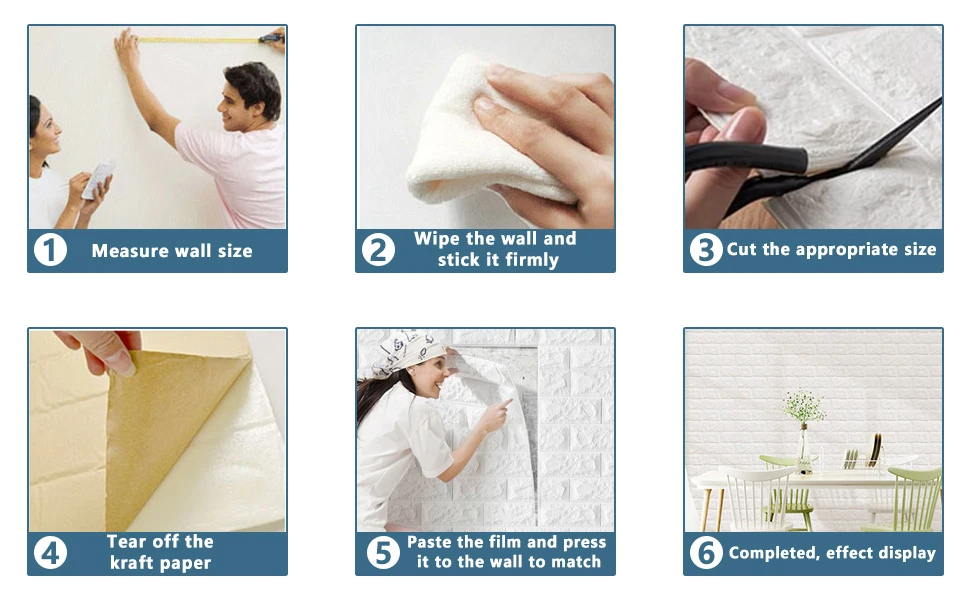 1 Measure wall size

2 Wipe the wall and stick it firmly

3 Cut the appropriate size

4 Tear off the kraft paper

5 Paste the film and press it to the wall to match

6 Completed, effect display