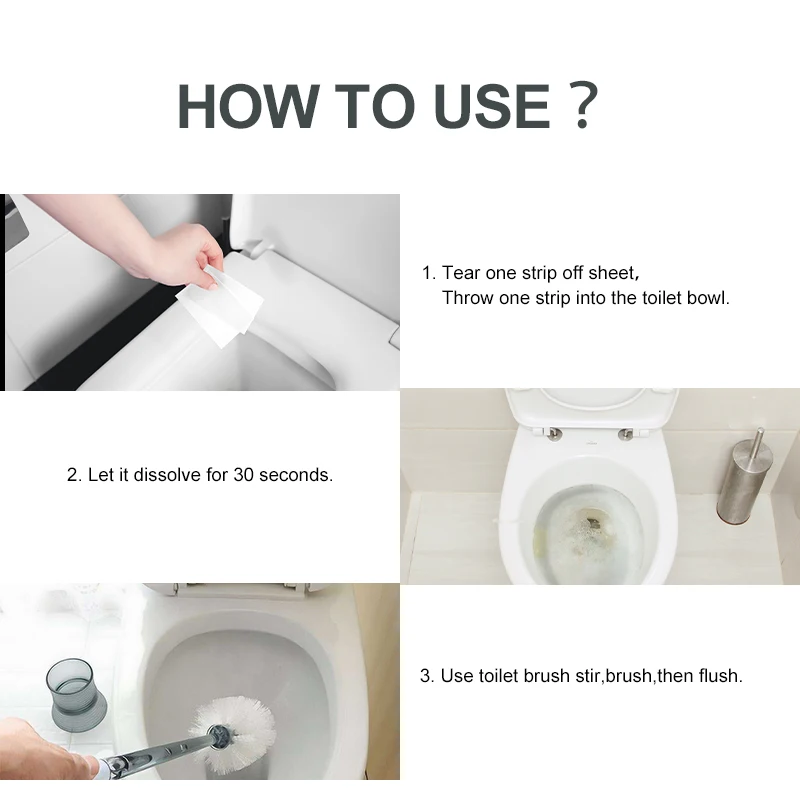 HOW TO USE ?

1. Tear one strip off sheet,
Throw one strip into the toilet bowl.

2. Let it dissolve for 30 seconds.

3. Use toilet brush stir,brush,then flush.