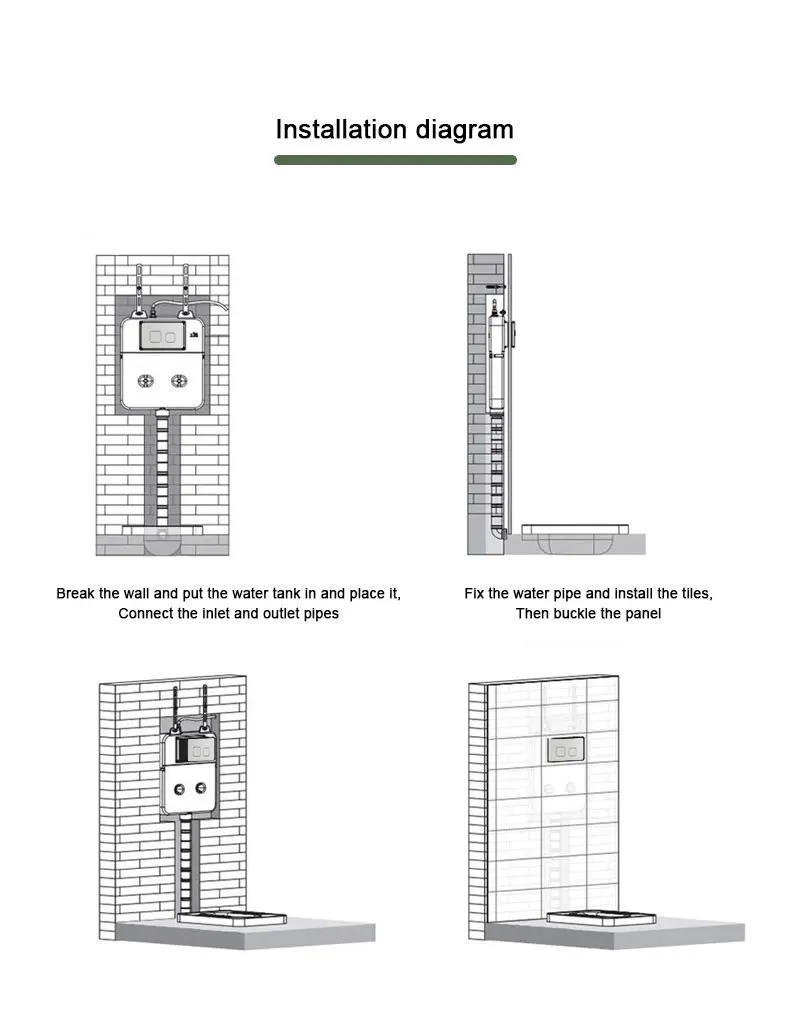 Installation diagram

Break the wall and put the water tank in and place it, Connect the inlet and outlet pipes

Fix the water pipe and install the tiles, Then buckle the panel