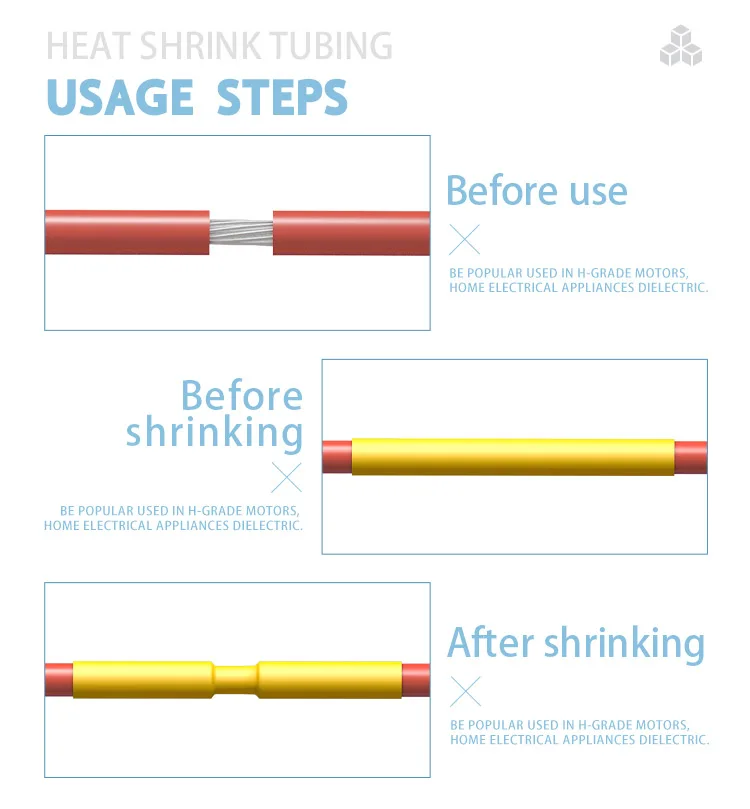 HEAT SHRINK TUBING
USAGE STEPS

Before use
BE POPULAR USED IN H-GRADE MOTORS, HOME ELECTRICAL APPLIANCES DIELECTRIC.

Before shrinking
BE POPULAR USED IN H-GRADE MOTORS, HOME ELECTRICAL APPLIANCES DIELECTRIC.

After shrinking
BE POPULAR USED IN H-GRADE MOTORS, HOME ELECTRICAL APPLIANCES DIELECTRIC.