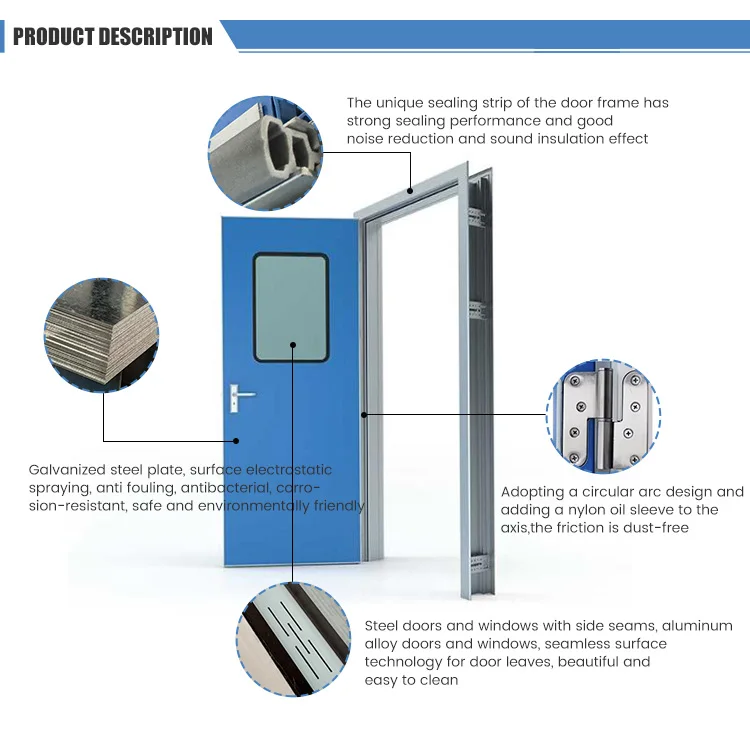 PRODUCT DESCRIPTION

The unique sealing strip of the door frame has strong sealing performance and good noise reduction and sound insulation effect

Galvanized steel plate, surface electrostatic spraying, anti fouling, antibacterial, corrosion-resistant, safe and environmentally friendly

Adopting a circular arc design and adding a nylon oil sleeve to the axis,the friction is dust-free

Steel doors and windows with side seams, aluminum alloy doors and windows, seamless surface technology for door leaves, beautiful and easy to clean