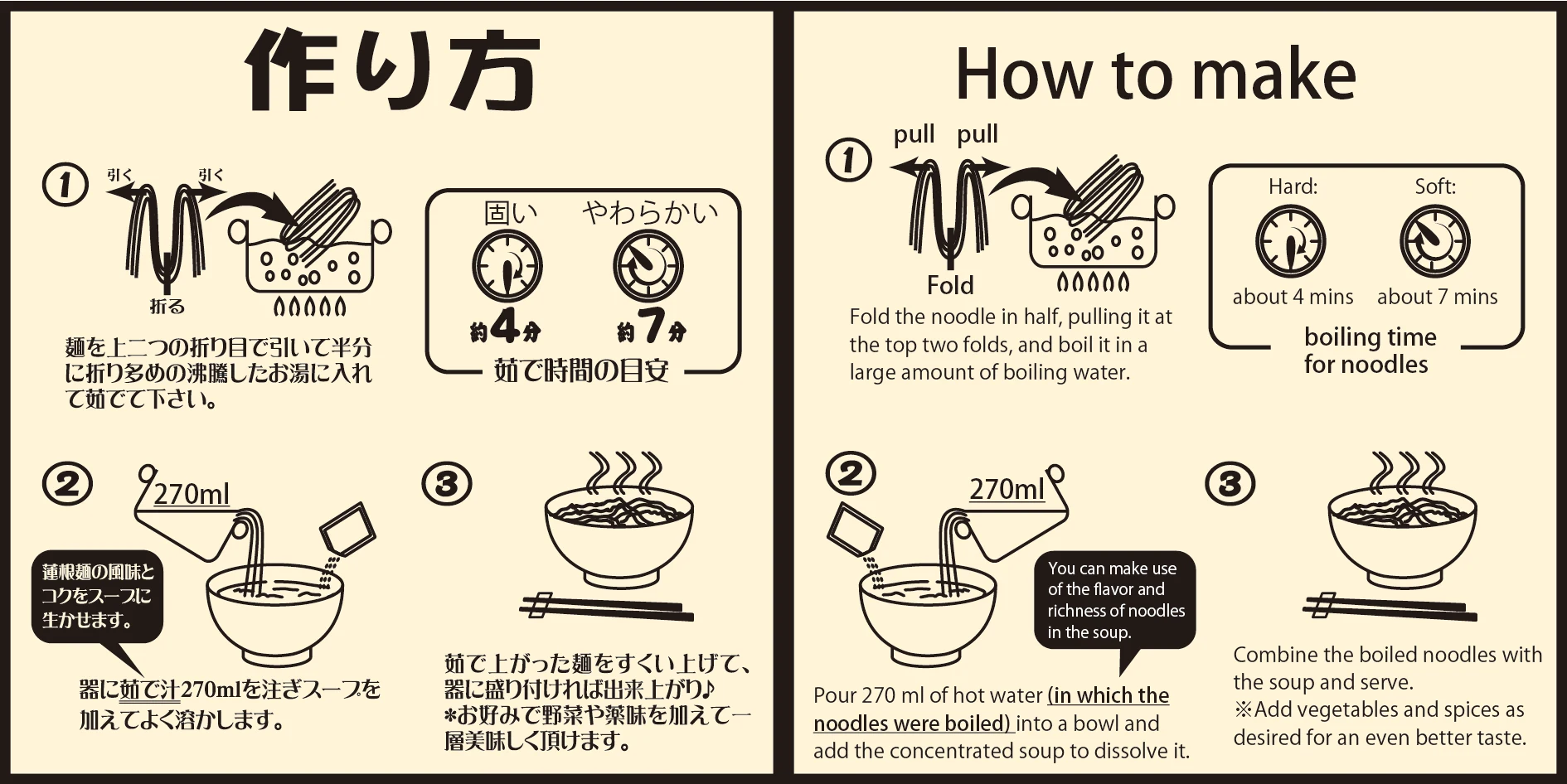 作り方

①
引く 引く
折る

麺を上二つの折り目で引いて半分に折り多めの沸騰したお湯に入れて茹でて下さい。

固い やわらかい
約4分 約7分
茹で時間の目安

②
270ml

蓮根麺の風味とコクをスープに生かせます。

器に茹で汁270mlを注ぎスープを加えてよく溶かします。

③
茹で上がった麺をすくい上げて、器に盛り付ければ出来上がり♪
*お好みで野菜や薬味を加えて一層美味しく頂けます。

How to make

①
pull pull
Fold

Fold the noodle in half, pulling it at the top two folds, and boil it in a large amount of boiling water.

Hard: Soft:
about 4 mins about 7 mins
boiling time for noodles

②
270ml

You can make use of the flavor and richness of noodles in the soup.

Pour 270 ml of hot water (in which the noodles were boiled) into a bowl and add the concentrated soup to dissolve it.

③
Combine the boiled noodles with the soup and serve.
※Add vegetables and spices as desired for an even better taste.