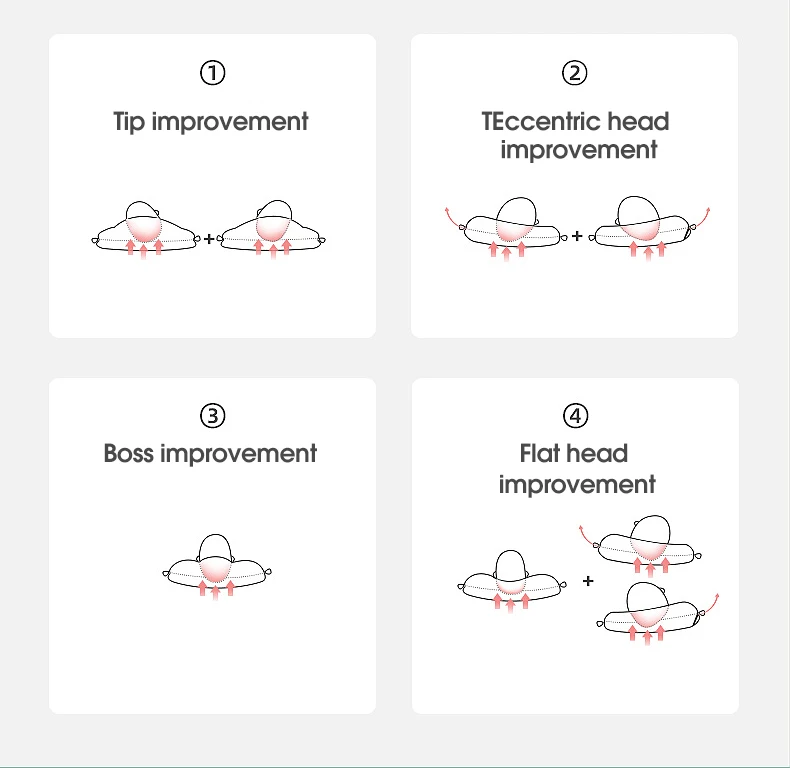 ①

Tip improvement

+

②

TEccentric head improvement

+

③

Boss improvement

④

Flat head improvement

+