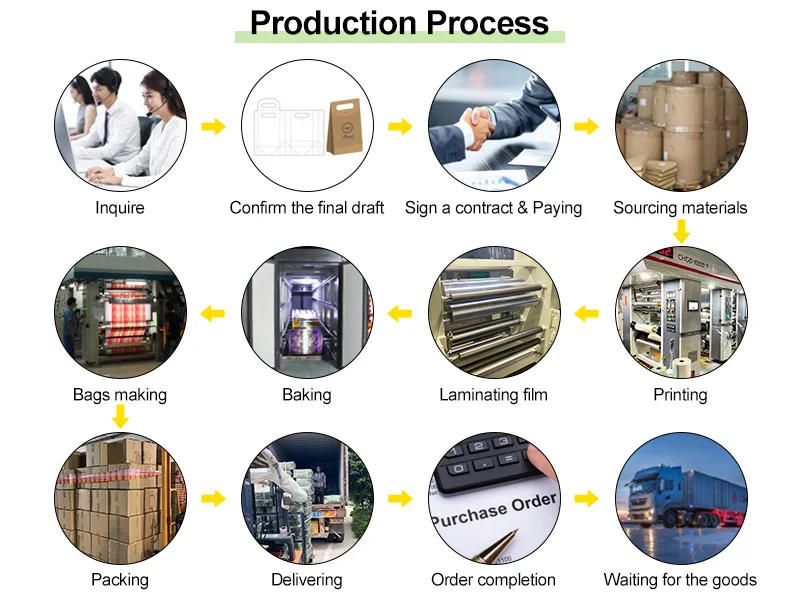 Production Process

Inquire

Confirm the final draft

Sign a contract & Paying

Sourcing materials

Printing

Laminating film

Baking

Bags making

Packing

Delivering

Purchase Order

Order completion

Waiting for the goods