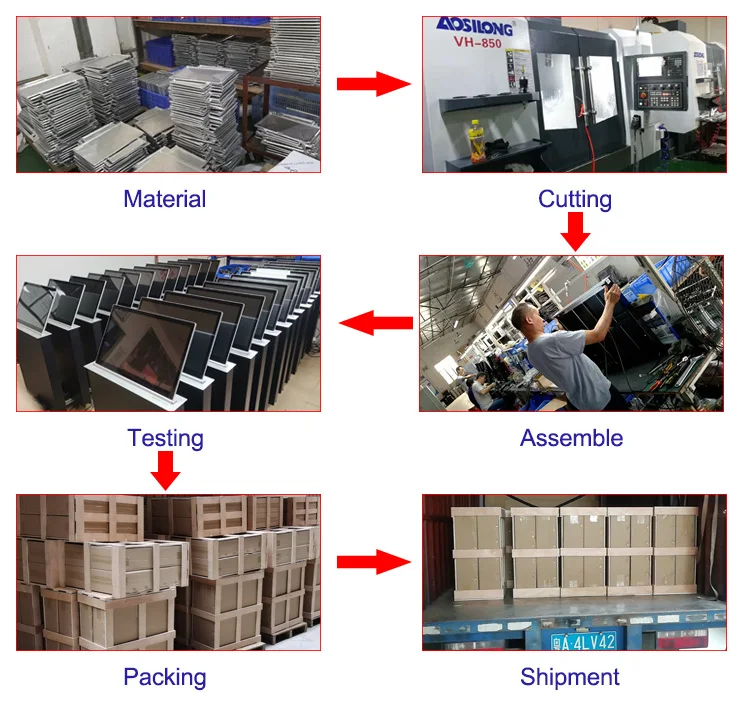 AOSILONG
VH-850

Material

Cutting

Testing

Assemble

Packing

Shipment

粤A·4LV42