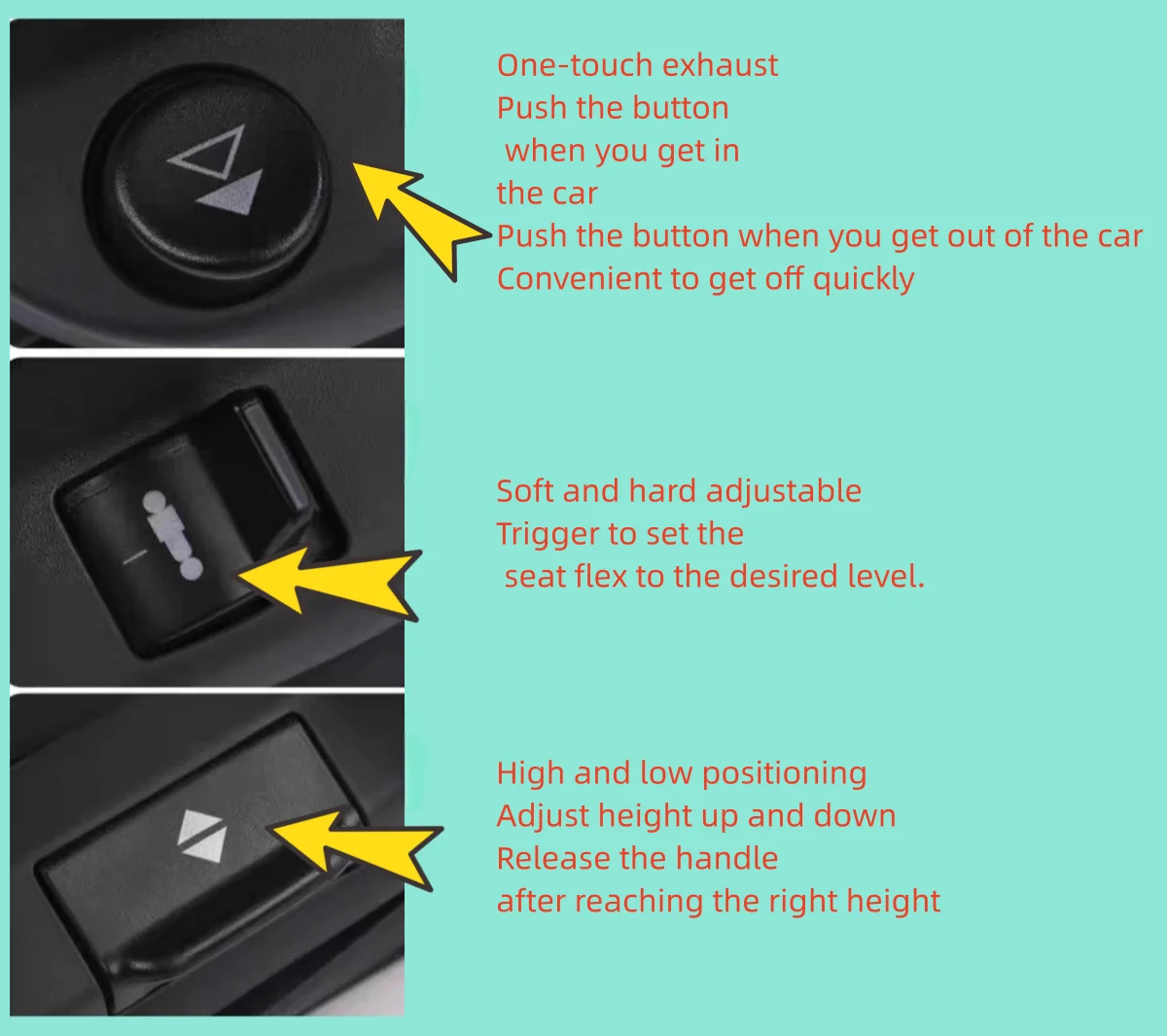 One-touch exhaust
Push the button
when you get in
the car
Push the button when you get out of the car
Convenient to get off quickly

Soft and hard adjustable
Trigger to set the
seat flex to the desired level.

High and low positioning
Adjust height up and down
Release the handle
after reaching the right height