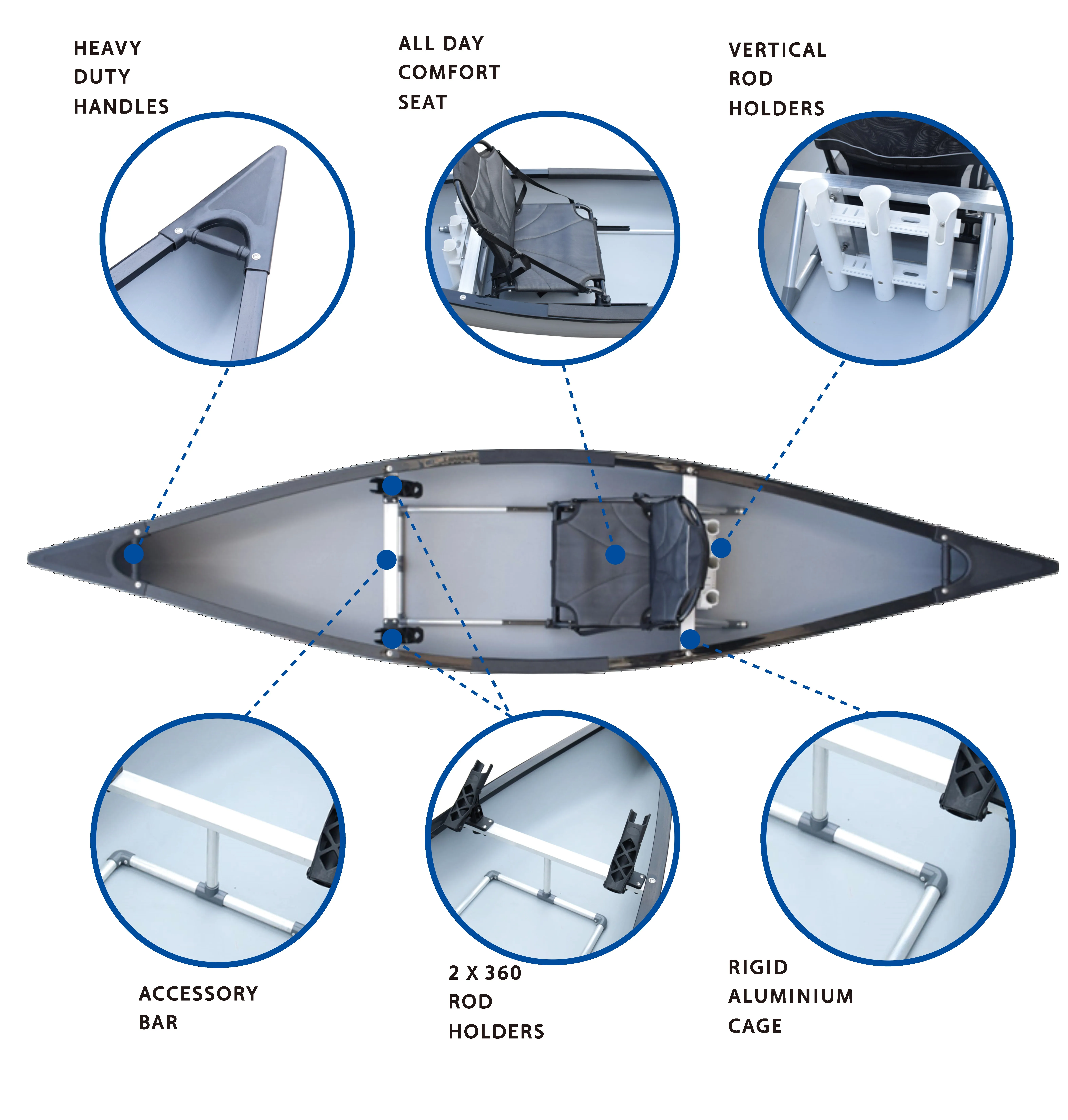 HEAVY DUTY HANDLES

ALL DAY COMFORT SEAT

VERTICAL ROD HOLDERS

ACCESSORY BAR

2 X 360 ROD HOLDERS

RIGID ALUMINIUM CAGE