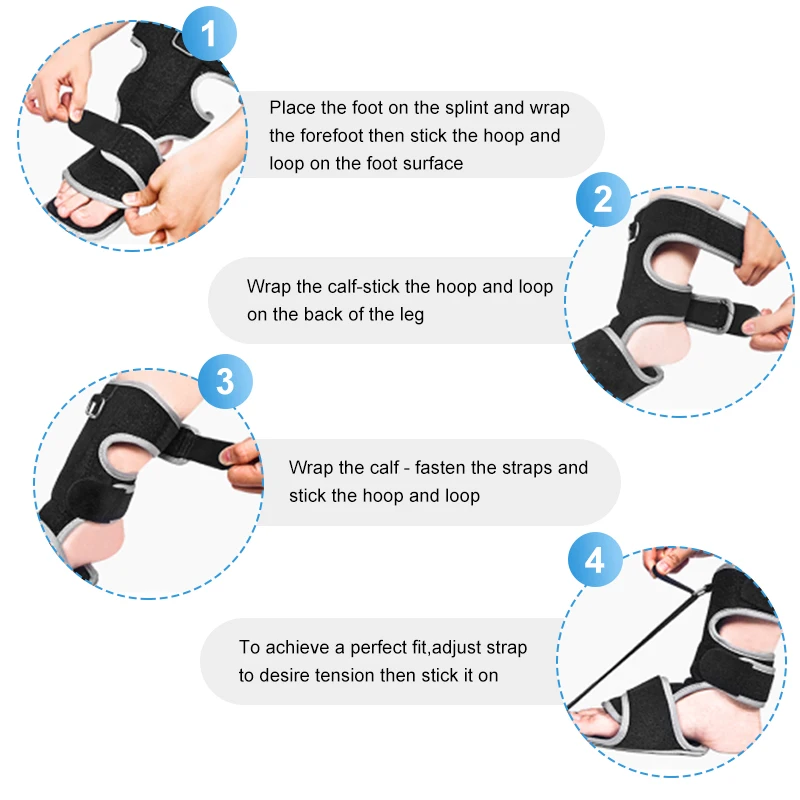 1

Place the foot on the splint and wrap the forefoot then stick the hoop and loop on the foot surface

2

Wrap the calf-stick the hoop and loop on the back of the leg

3

Wrap the calf - fasten the straps and stick the hoop and loop

4

To achieve a perfect fit,adjust strap to desire tension then stick it on