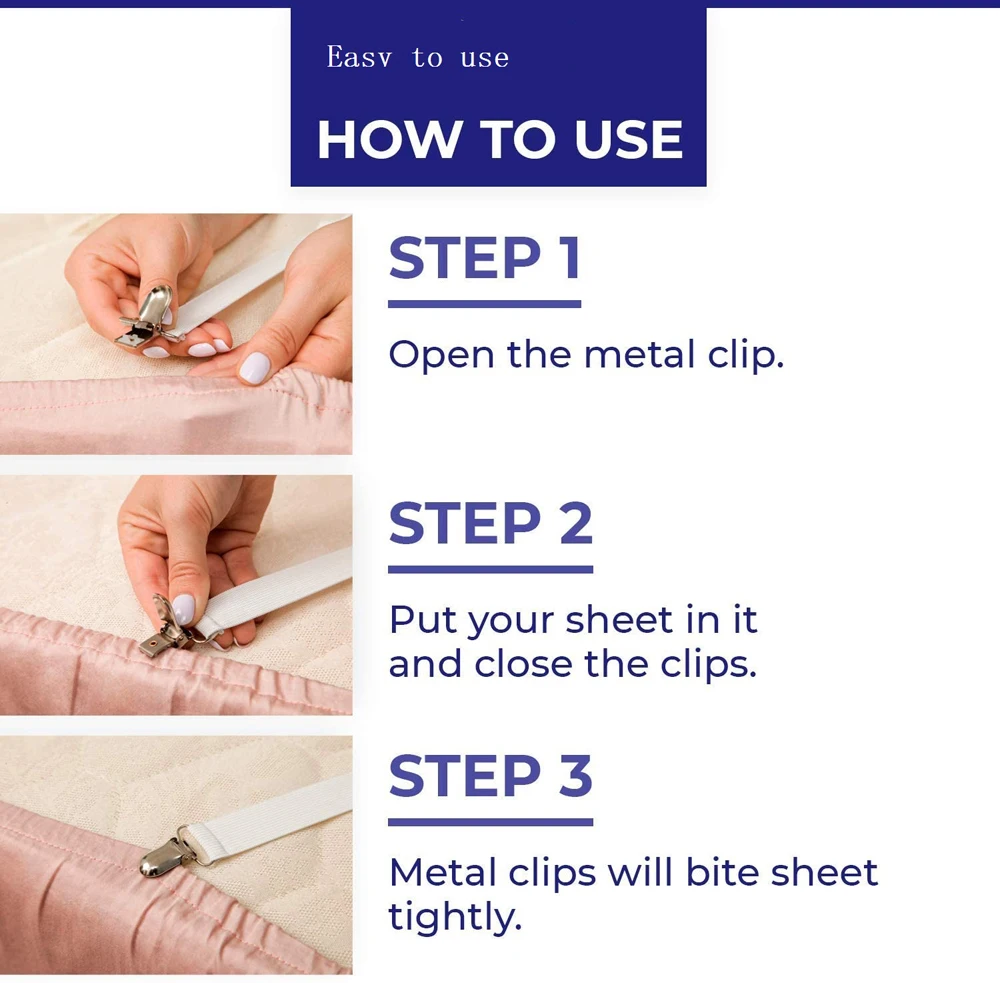 Easv to use

HOW TO USE

STEP 1

Open the metal clip.

STEP 2

Put your sheet in it and close the clips.

STEP 3

Metal clips will bite sheet tightly.