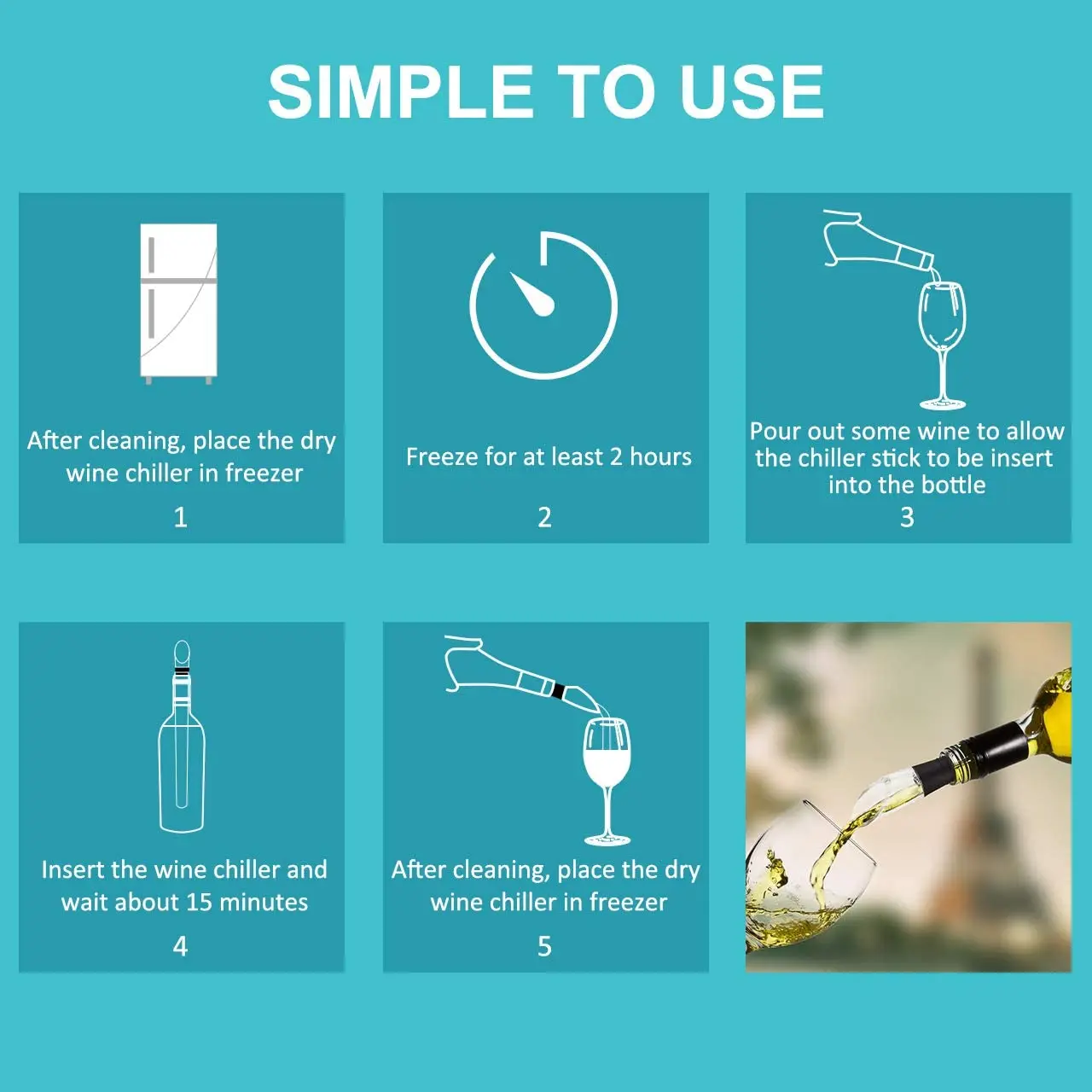 SIMPLE TO USE

After cleaning, place the dry wine chiller in freezer

1

Freeze for at least 2 hours

2

Pour out some wine to allow the chiller stick to be insert into the bottle

3

Insert the wine chiller and wait about 15 minutes

4

After cleaning, place the dry wine chiller in freezer

5