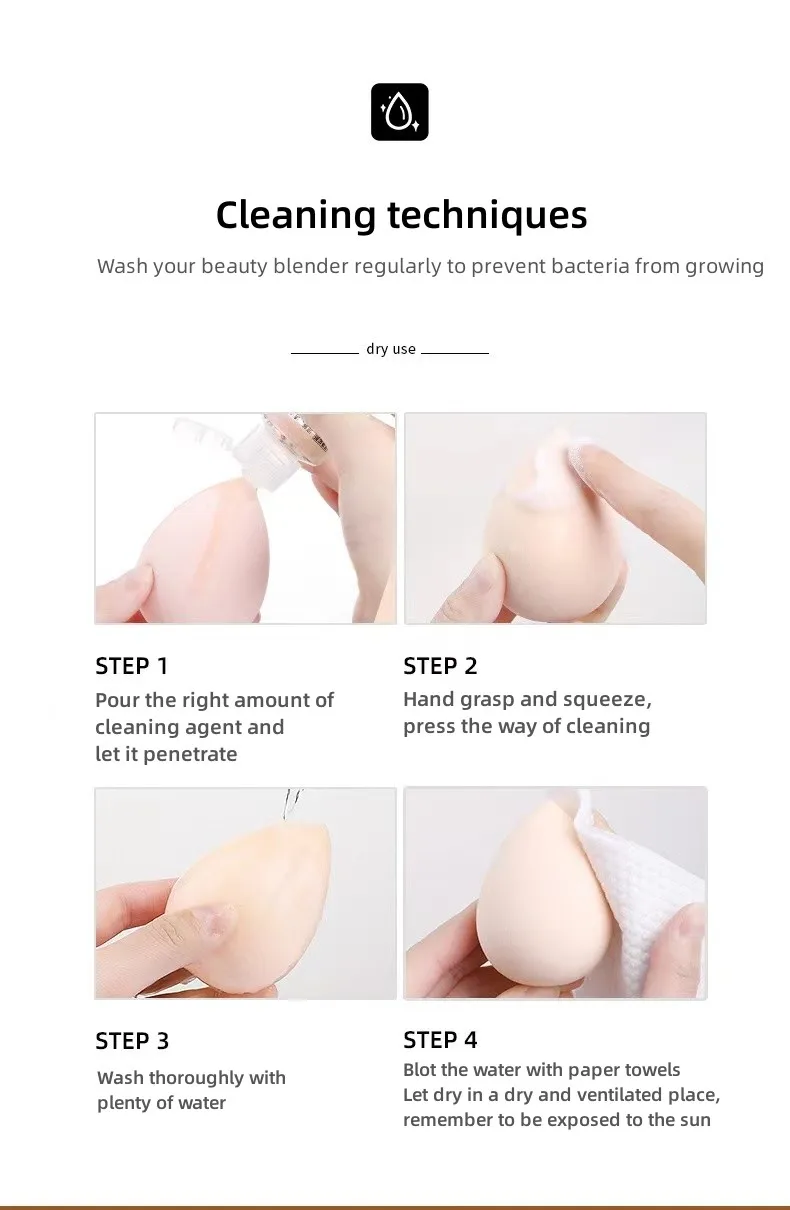 Cleaning techniques

Wash your beauty blender regularly to prevent bacteria from growing

dry use

STEP 1

Pour the right amount of cleaning agent and let it penetrate

STEP 2

Hand grasp and squeeze, press the way of cleaning

STEP 3

Wash thoroughly with plenty of water

STEP 4

Blot the water with paper towels
Let dry in a dry and ventilated place, remember to be exposed to the sun