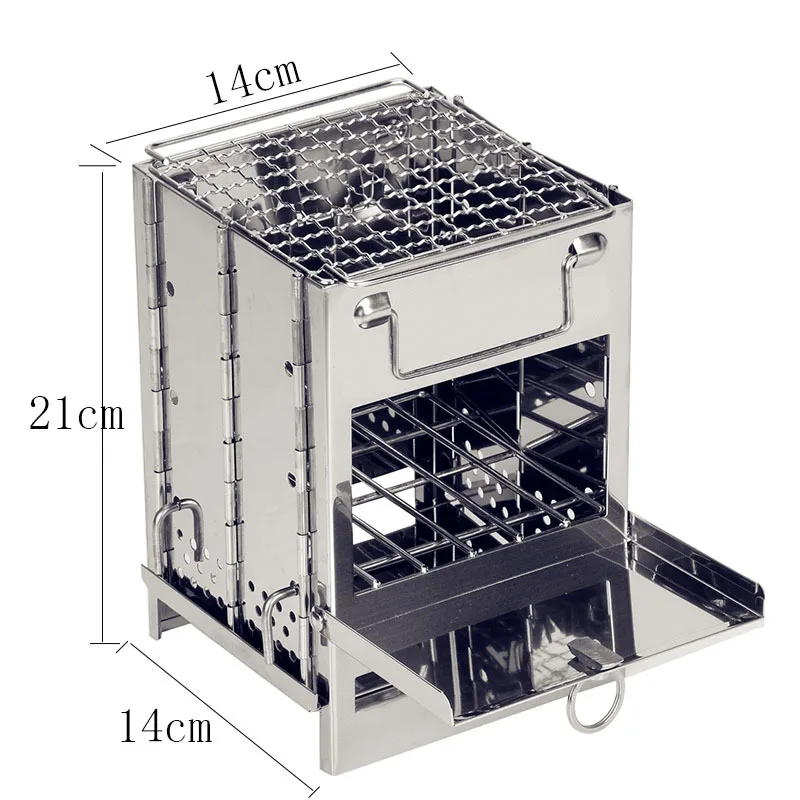 14cm

21cm

14cm