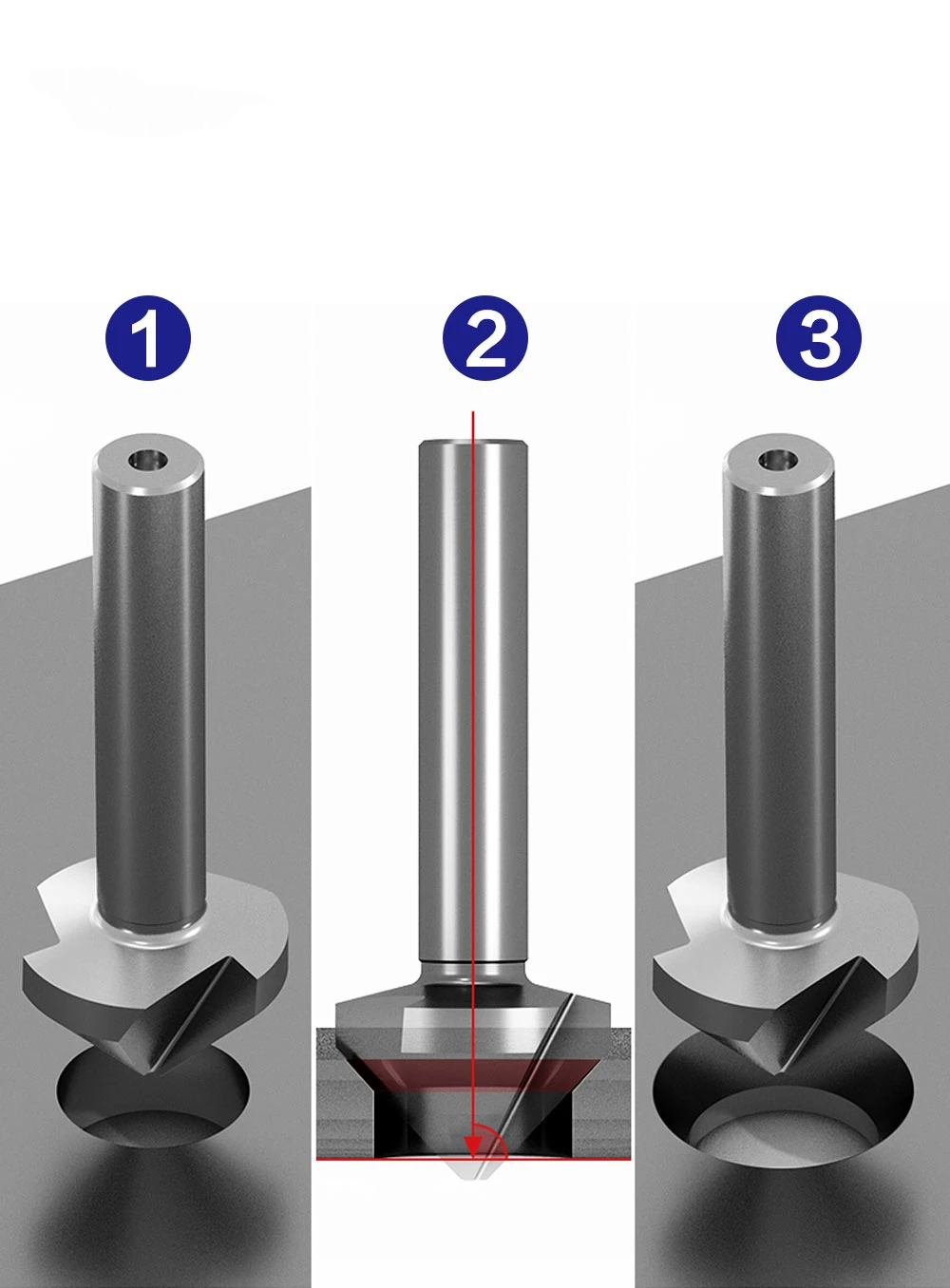 1
2
3