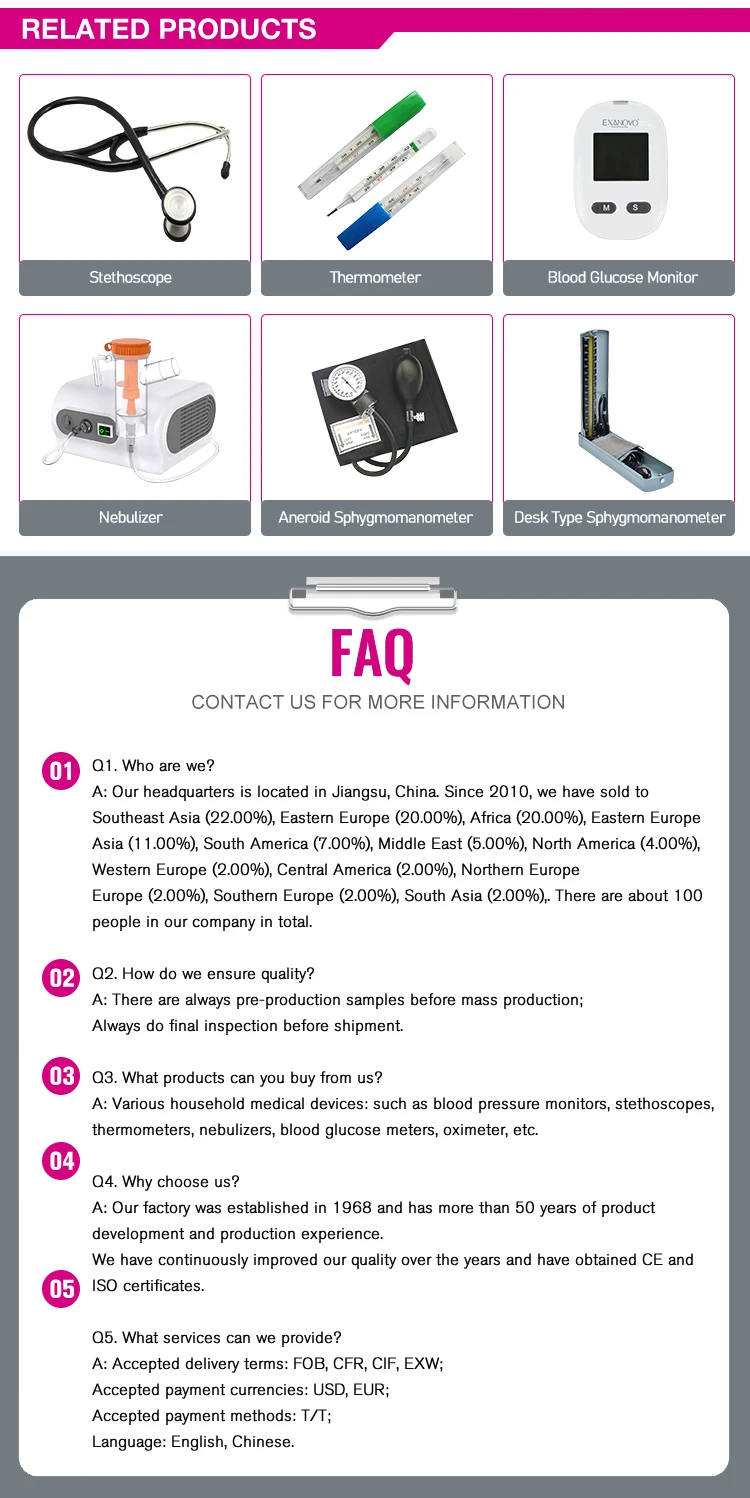 RELATED PRODUCTS

Stethoscope

Thermometer

EXANOVO

M S

Blood Glucose Monitor

Nebulizer

Aneroid Sphygmomanometer

Desk Type Sphygmomanometer

FAQ

CONTACT US FOR MORE INFORMATION

01

Q1. Who are we?
A: Our headquarters is located in Jiangsu, China. Since 2010, we have sold to Southeast Asia (22.00%), Eastern Europe (20.00%), Africa (20.00%), Eastern Europe Asia (11.00%), South America (7.00%), Middle East (5.00%), North America (4.00%), Western Europe (2.00%), Central America (2.00%), Northern Europe
Europe (2.00%), Southern Europe (2.00%), South Asia (2.00%),. There are about 100 people in our company in total.

02

Q2. How do we ensure quality?
A: There are always pre-production samples before mass production;
Always do final inspection before shipment.

03

Q3. What products can you buy from us?
A: Various household medical devices: such as blood pressure monitors, stethoscopes, thermometers, nebulizers, blood glucose meters, oximeter, etc.

04

Q4. Why choose us?
A: Our factory was established in 1968 and has more than 50 years of product development and production experience.
We have continuously improved our quality over the years and have obtained CE and ISO certificates.

05

Q5. What services can we provide?
A: Accepted delivery terms: FOB, CFR, CIF, EXW;
Accepted payment currencies: USD, EUR;
Accepted payment methods: T/T;
Language: English, Chinese.