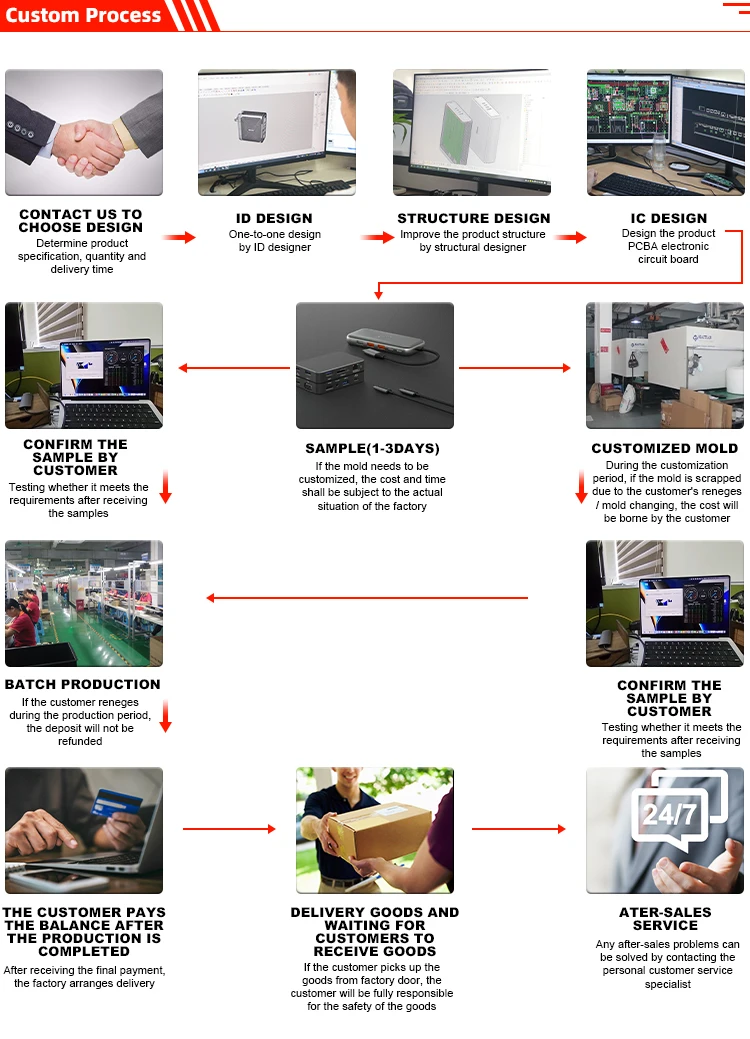 Custom Process

CONTACT US TO CHOOSE DESIGN
Determine product specification, quantity and delivery time

ID DESIGN
One-to-one design by ID designer

STRUCTURE DESIGN
Improve the product structure by structural designer

IC DESIGN
Design the product PCBA electronic circuit board

CONFIRM THE SAMPLE BY CUSTOMER
Testing whether it meets the requirements after receiving the samples

SAMPLE(1-3DAYS)
If the mold needs to be customized, the cost and time shall be subject to the actual situation of the factory

CUSTOMIZED MOLD
During the customization period, if the mold is scrapped due to the customer's reneges / mold changing, the cost will be borne by the customer

BATCH PRODUCTION
If the customer reneges during the production period, the deposit will not be refunded

CONFIRM THE SAMPLE BY CUSTOMER
Testing whether it meets the requirements after receiving the samples

THE CUSTOMER PAYS THE BALANCE AFTER THE PRODUCTION IS COMPLETED
After receiving the final payment, the factory arranges delivery

DELIVERY GOODS AND WAITING FOR CUSTOMERS TO RECEIVE GOODS
If the customer picks up the goods from factory door, the customer will be fully responsible for the safety of the goods

24/7

ATER-SALES SERVICE
Any after-sales problems can be solved by contacting the personal customer service specialist