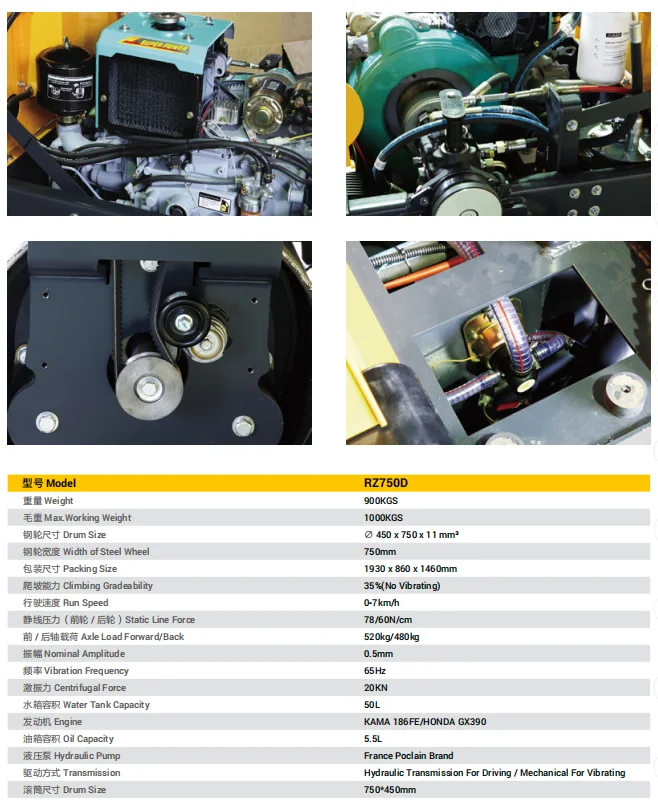 SUPER POWER

| 型号 Model | RZ750D |
|---|---|
| 重量 Weight | 900KGS |
| 毛重 Max.Working Weight | 1000KGS |
| 钢轮尺寸 Drum Size | ∅ 450 x 750 x 11 mm³ |
| 钢轮宽度 Width of Steel Wheel | 750mm |
| 包装尺寸 Packing Size | 1930 x 860 x 1460mm |
| 爬坡能力 Climbing Gradeability | 35%(No Vibrating) |
| 行驶速度 Run Speed | 0-7km/h |
| 静线压力（前轮 / 后轮）Static Line Force | 78/60N/cm |
| 前 / 后轴载荷 Axle Load Forward/Back | 520kg/480kg |
| 振幅 Nominal Amplitude | 0.5mm |
| 频率 Vibration Frequency | 65Hz |
| 激振力 Centrifugal Force | 20KN |
| 水箱容积 Water Tank Capacity | 50L |
| 发动机 Engine | KAMA 186FE/HONDA GX390 |
| 油箱容积 Oil Capacity | 5.5L |
| 液压泵 Hydraulic Pump | France Poclain Brand |
| 驱动方式 Transmission | Hydraulic Transmission For Driving / Mechanical For Vibrating |
| 滚筒尺寸 Drum Size | 750*450mm |