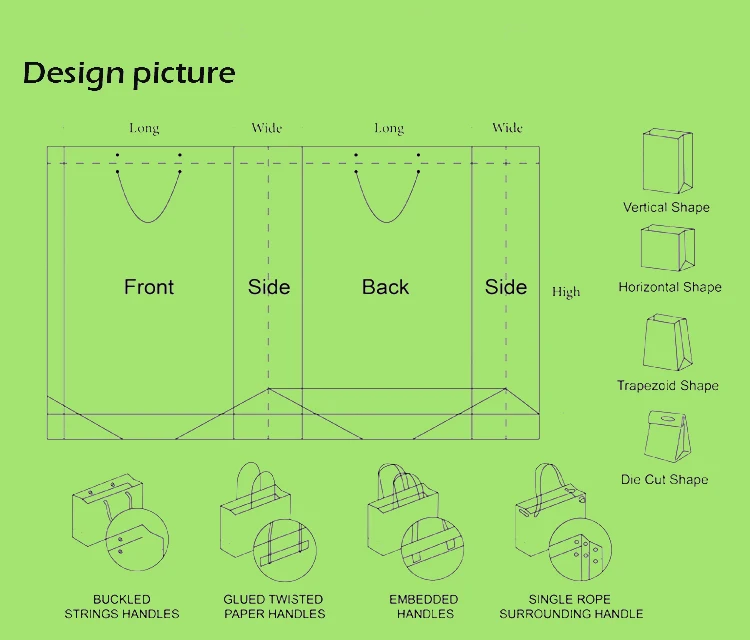 Design picture

Long
Wide
Long
Wide

Front
Side
Back
Side
High

Vertical Shape
Horizontal Shape
Trapezoid Shape
Die Cut Shape

BUCKLED STRINGS HANDLES
GLUED TWISTED PAPER HANDLES
EMBEDDED HANDLES
SINGLE ROPE SURROUNDING HANDLE