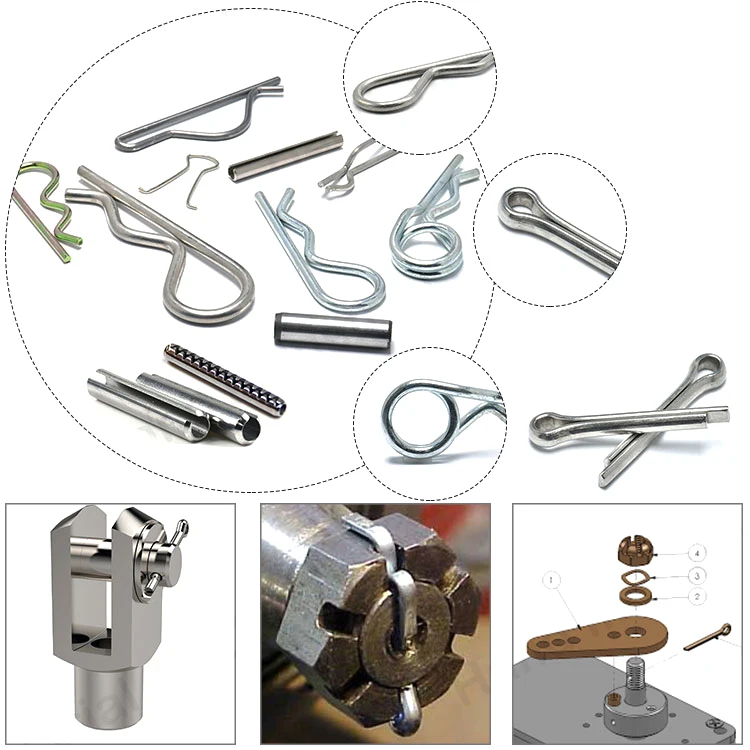 1

4

3

2