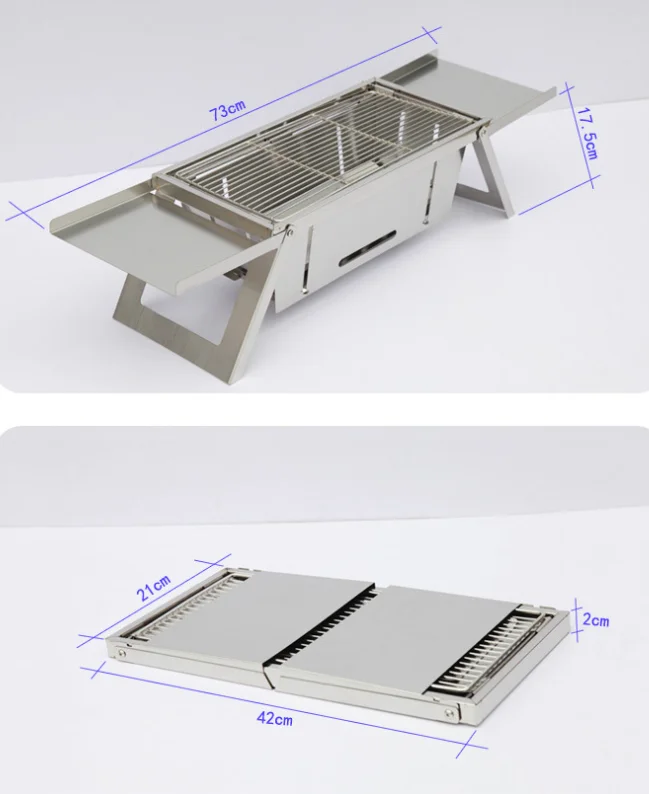 73cm

17.5cm

21cm

2cm

42cm