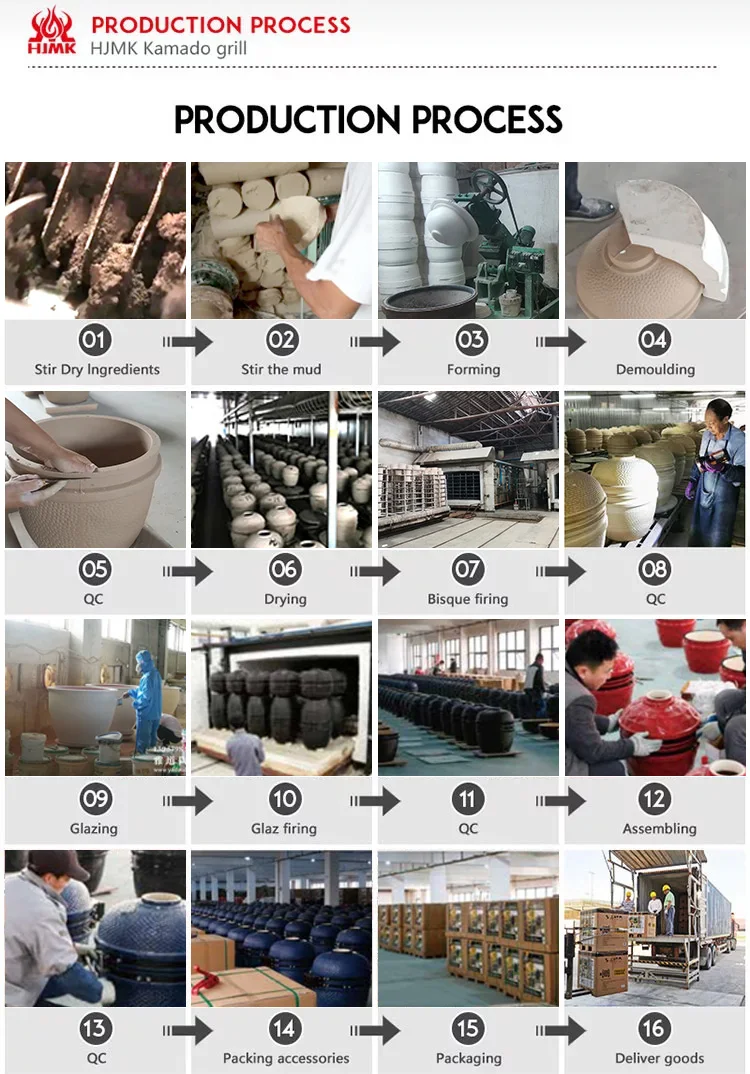 HJMK
PRODUCTION PROCESS
HJMK Kamado grill

PRODUCTION PROCESS

01
Stir Dry Ingredients

02
Stir the mud

03
Forming

04
Demoulding

05
QC

06
Drying

07
Bisque firing

08
QC

09
Glazing

10
Glaz firing

11
QC

12
Assembling

13
QC

14
Packing accessories

15
Packaging

16
Deliver goods