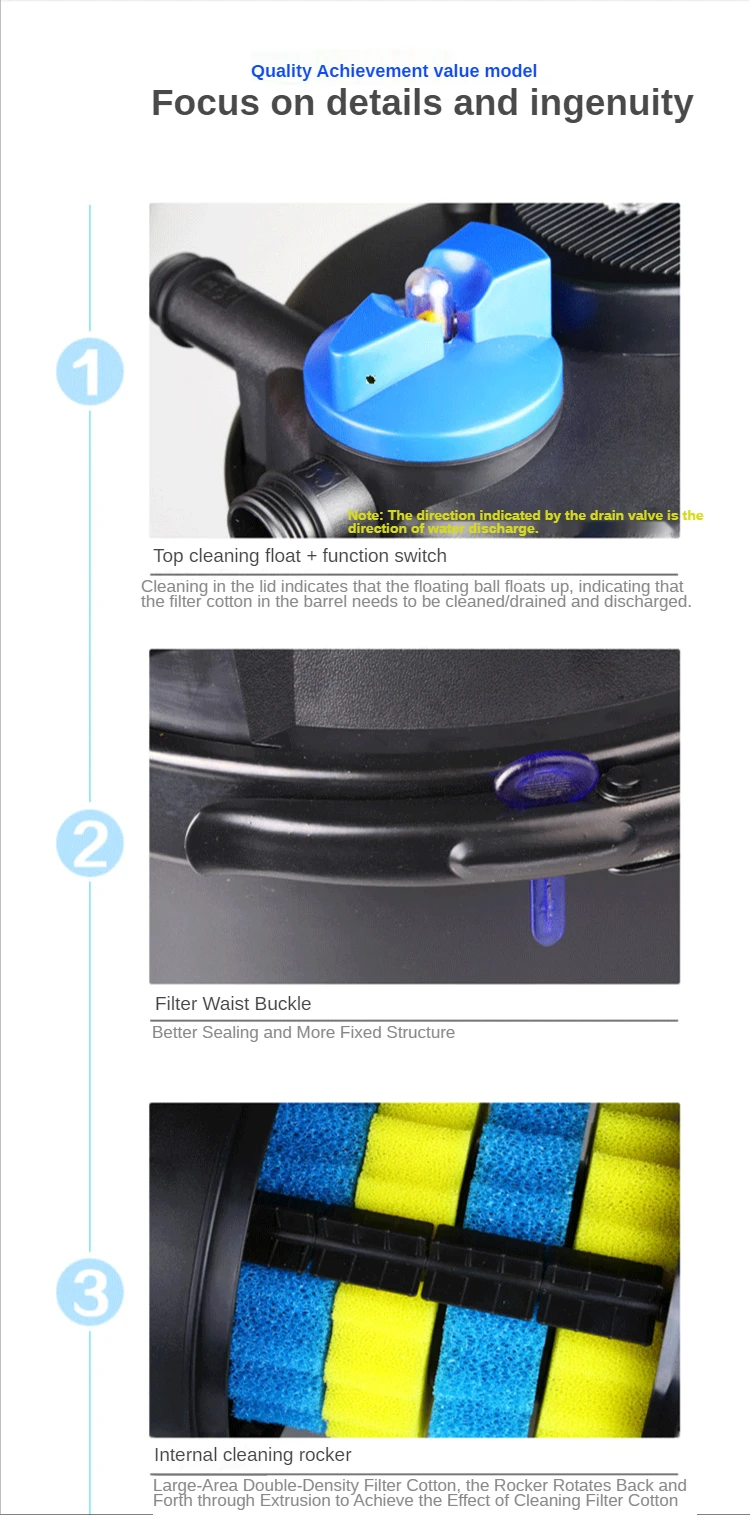 Quality Achievement value model
Focus on details and ingenuity

1

Note: The direction indicated by the drain valve is the direction of water discharge.

Top cleaning float + function switch

Cleaning in the lid indicates that the floating ball floats up, indicating that the filter cotton in the barrel needs to be cleaned/drained and discharged.

2

Filter Waist Buckle

Better Sealing and More Fixed Structure

3

Internal cleaning rocker

Large-Area Double-Density Filter Cotton, the Rocker Rotates Back and Forth through Extrusion to Achieve the Effect of Cleaning Filter Cotton