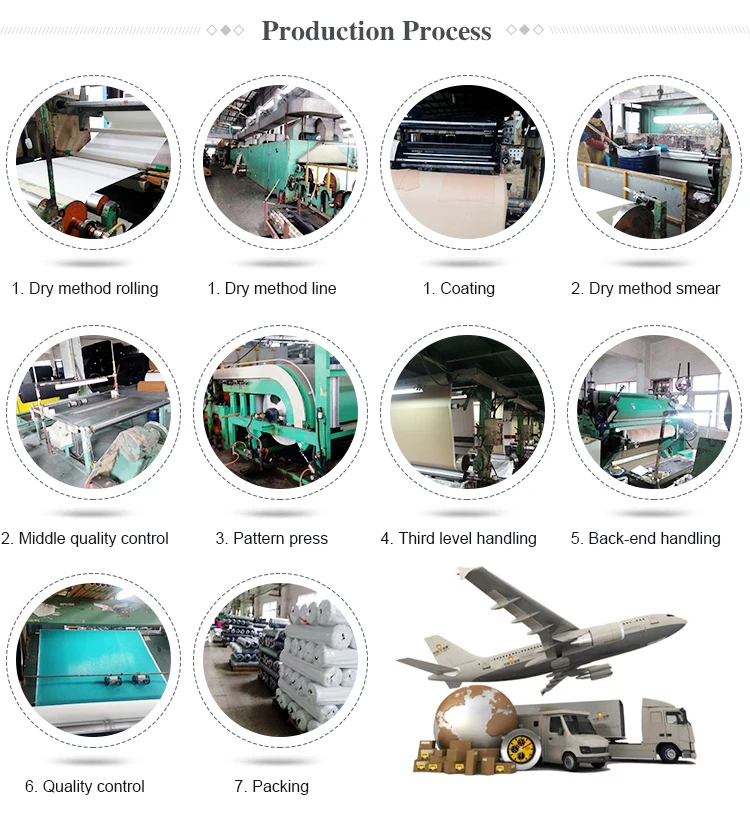 Production Process

1. Dry method rolling

1. Dry method line

1. Coating

2. Dry method smear

2. Middle quality control

3. Pattern press

4. Third level handling

5. Back-end handling

6. Quality control

7. Packing