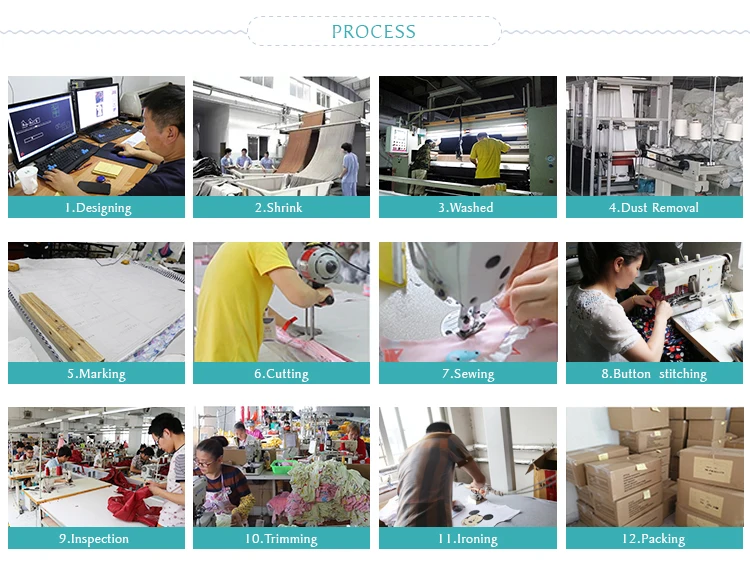 PROCESS

1.Designing

2.Shrink

3.Washed

4.Dust Removal

5.Marking

6.Cutting

7.Sewing

8.Button stitching

9.Inspection

10.Trimming

11.Ironing

12.Packing