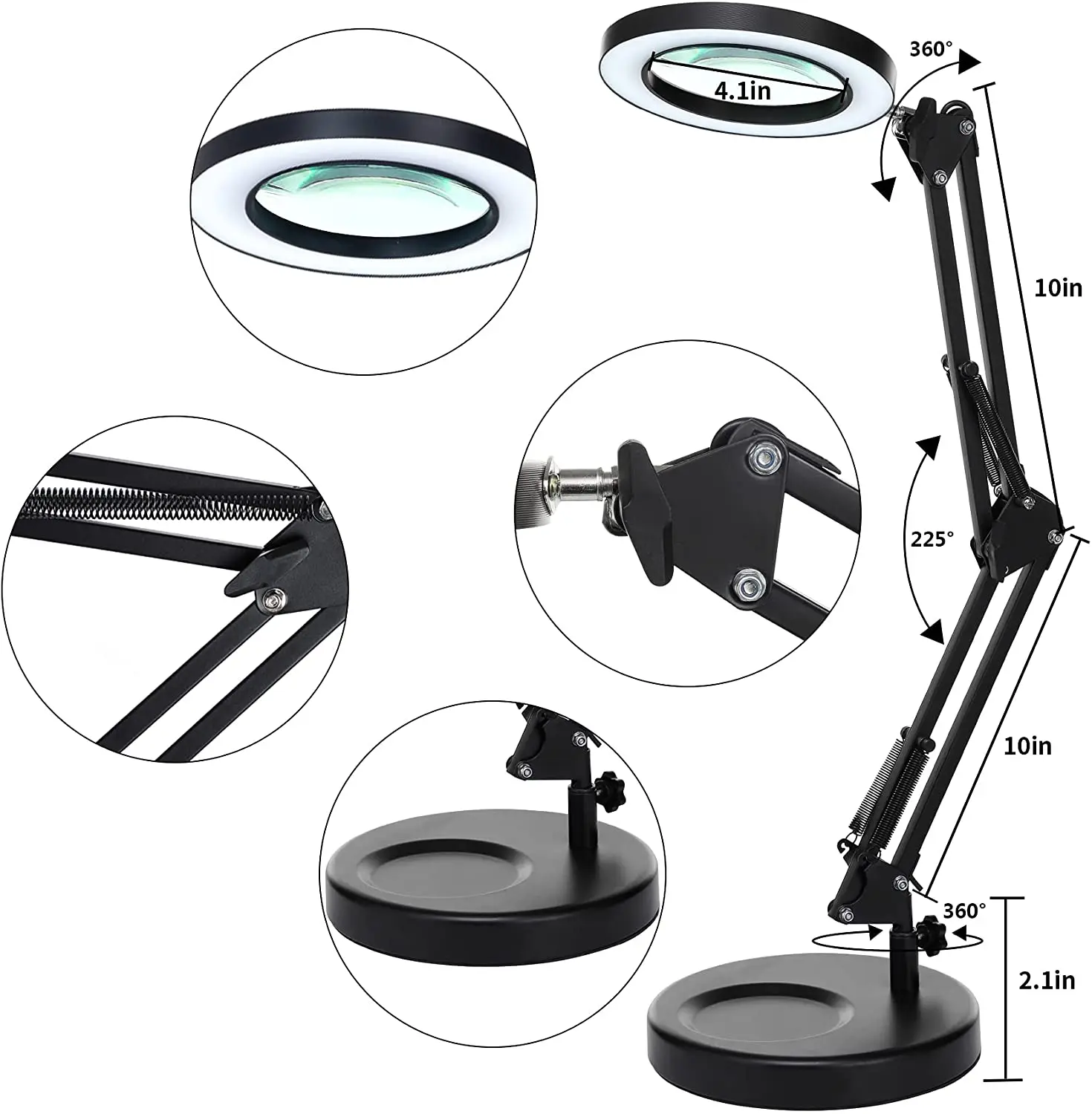 360°
4.1in
10in
225°
10in
360°
2.1in