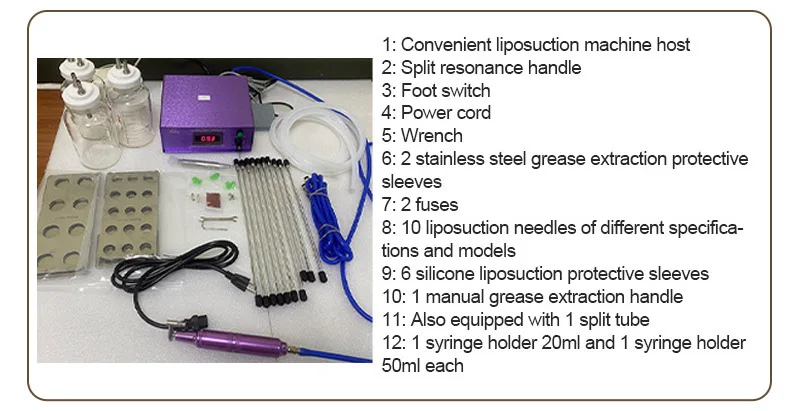 1: Convenient liposuction machine host
2: Split resonance handle
3: Foot switch
4: Power cord
5: Wrench
6: 2 stainless steel grease extraction protective sleeves
7: 2 fuses
8: 10 liposuction needles of different specifications and models
9: 6 silicone liposuction protective sleeves
10: 1 manual grease extraction handle
11: Also equipped with 1 split tube
12: 1 syringe holder 20ml and 1 syringe holder 50ml each