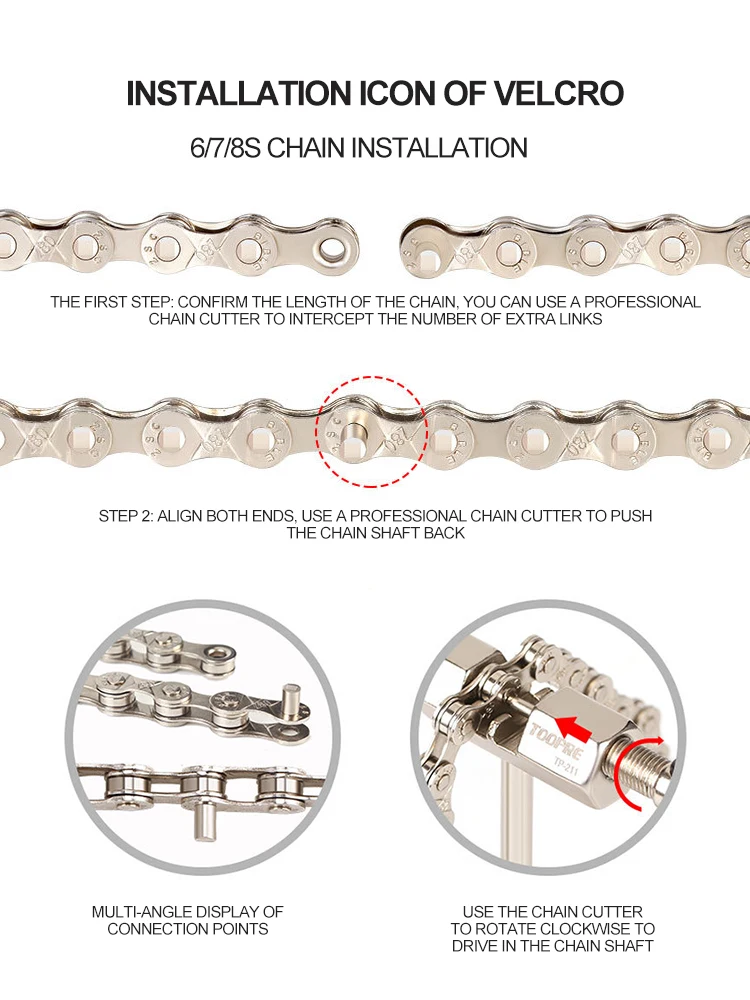 INSTALLATION ICON OF VELCRO

6/7/8S CHAIN INSTALLATION

THE FIRST STEP: CONFIRM THE LENGTH OF THE CHAIN, YOU CAN USE A PROFESSIONAL CHAIN CUTTER TO INTERCEPT THE NUMBER OF EXTRA LINKS

STEP 2: ALIGN BOTH ENDS, USE A PROFESSIONAL CHAIN CUTTER TO PUSH THE CHAIN SHAFT BACK

TOOPRE
TP-211

MULTI-ANGLE DISPLAY OF CONNECTION POINTS

USE THE CHAIN CUTTER TO ROTATE CLOCKWISE TO DRIVE IN THE CHAIN SHAFT