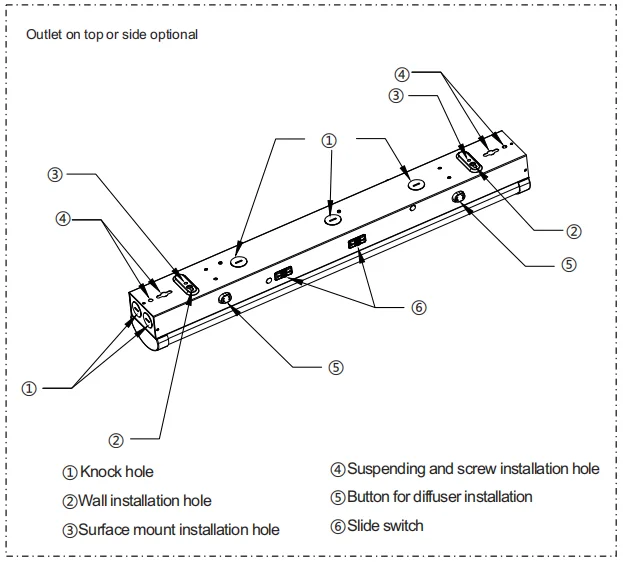 Outlet on top or side optional

④
③
①
③
④
②
⑤
⑥
⑤
①
②

①Knock hole
②Wall installation hole
③Surface mount installation hole

④Suspending and screw installation hole
⑤Button for diffuser installation
⑥Slide switch