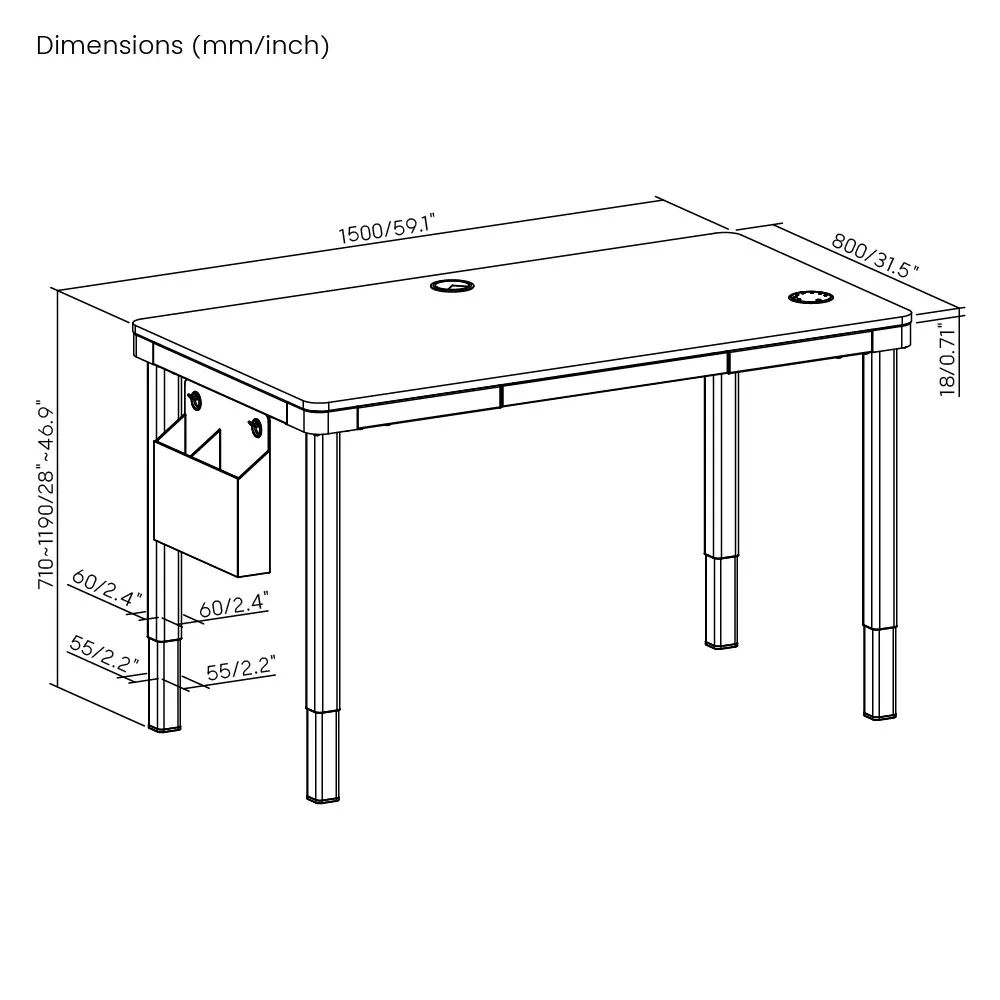 Dimensions (mm/inch)

1500/59.1"

800/31.5"

18/0.71"

710~1190/28"~46.9"

60/2.4"

60/2.4"

55/2.2"

55/2.2"