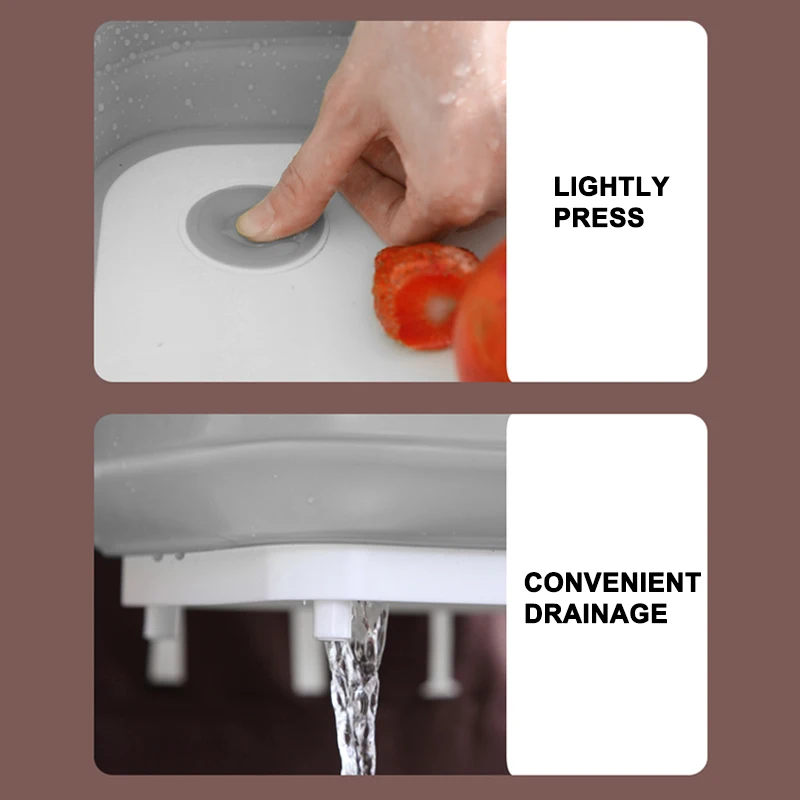 LIGHTLY PRESS

CONVENIENT DRAINAGE