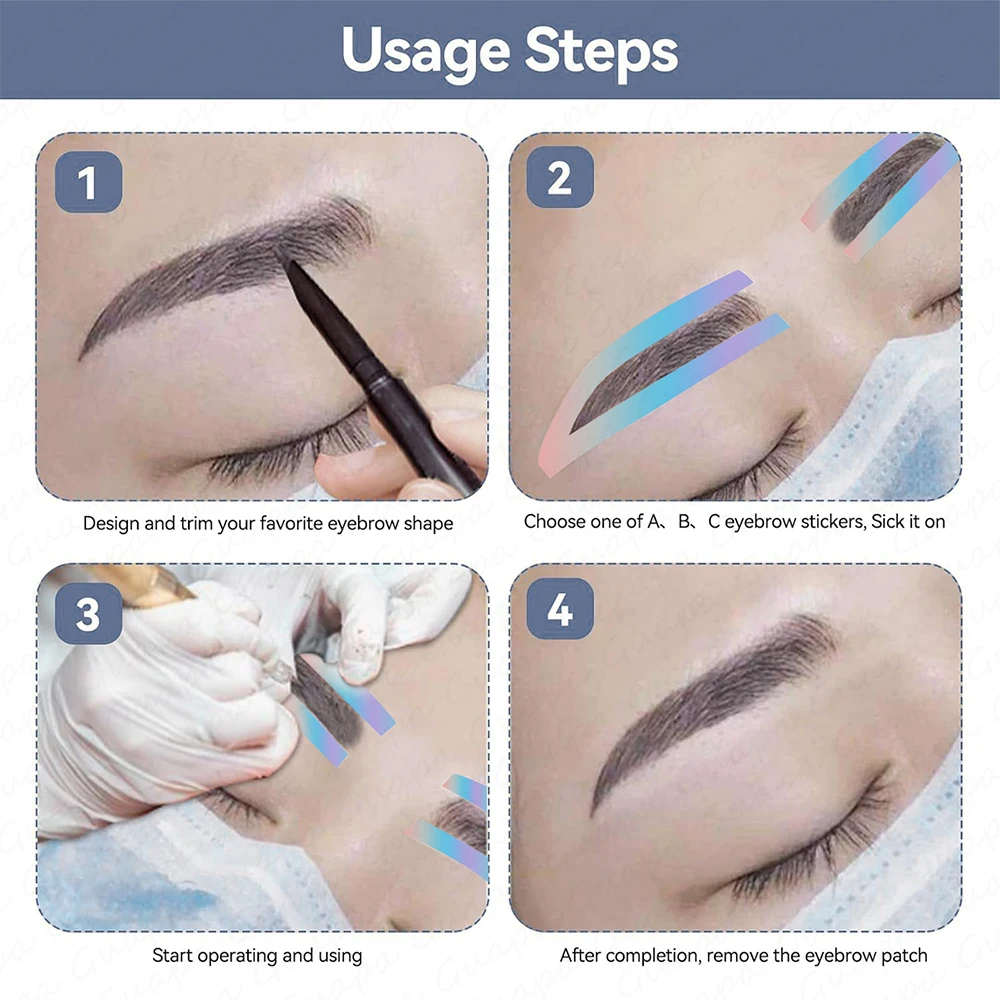 Usage Steps

1

Design and trim your favorite eyebrow shape

2

Choose one of A、B、C eyebrow stickers, Sick it on

3

Start operating and using

4

After completion, remove the eyebrow patch