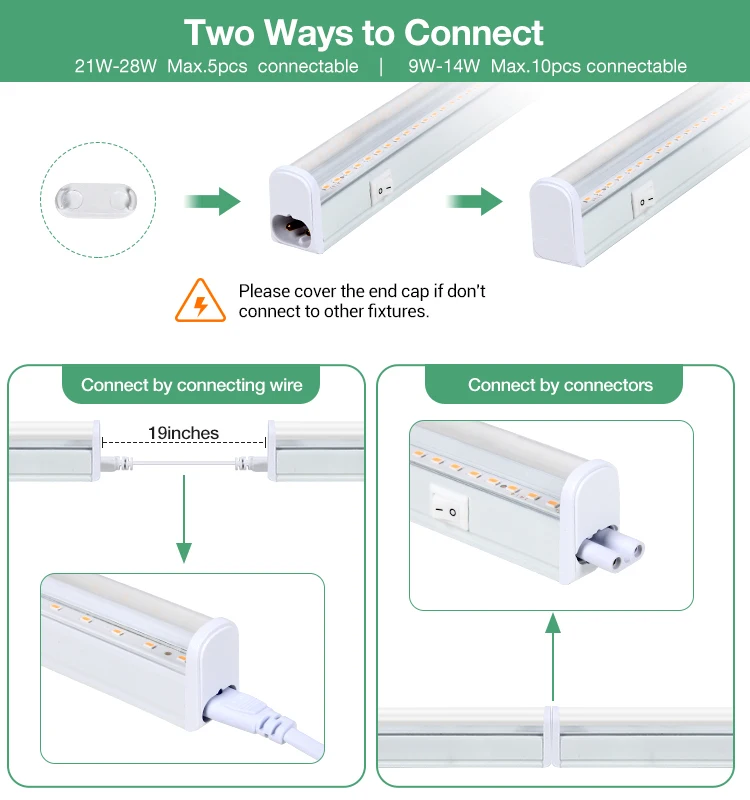 Two Ways to Connect
21W-28W Max.5pcs connectable | 9W-14W Max.10pcs connectable

Please cover the end cap if don't connect to other fixtures.

Connect by connecting wire

19inches

Connect by connectors