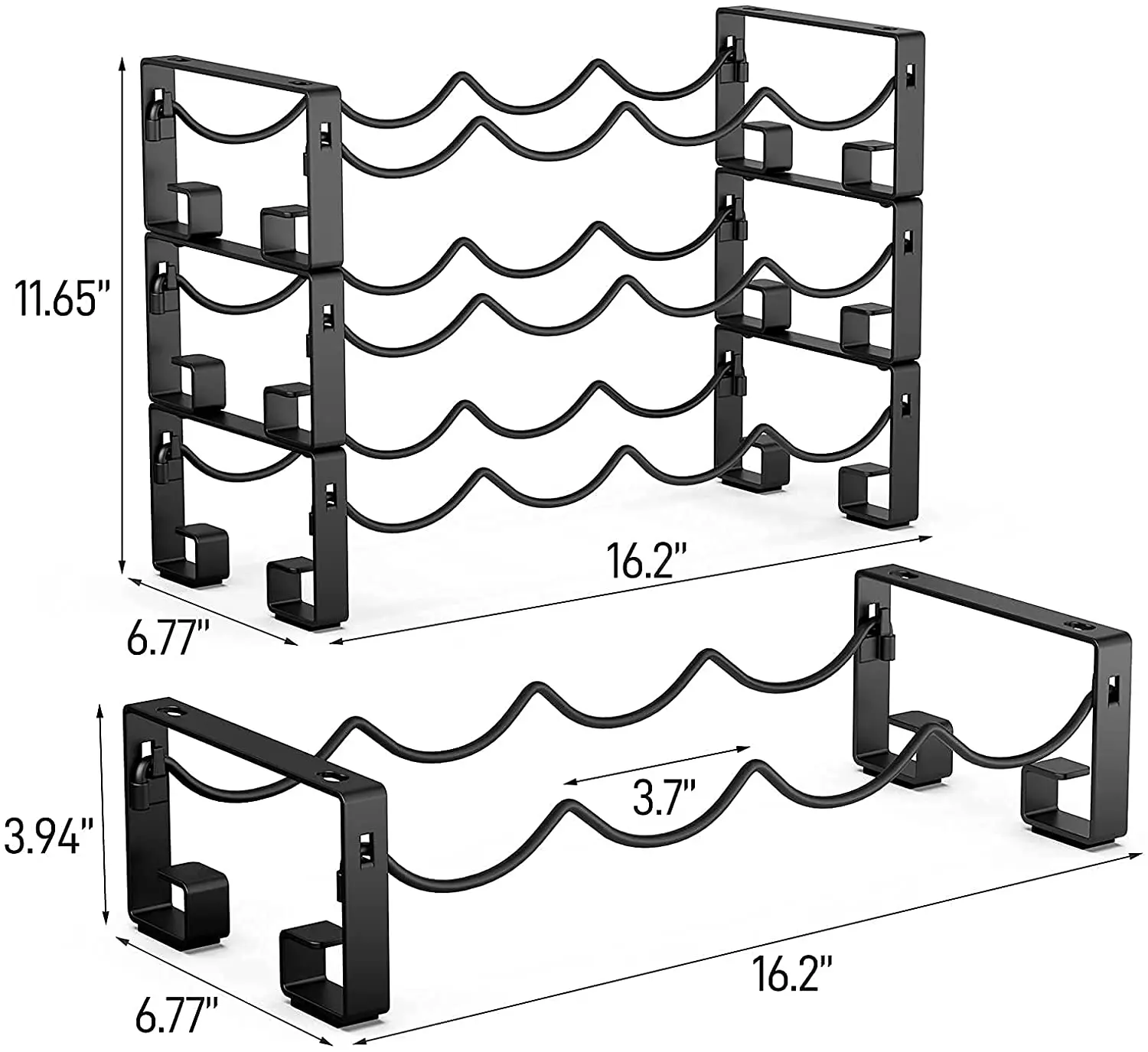 11.65"

16.2"

6.77"

3.7"

3.94"

16.2"

6.77"