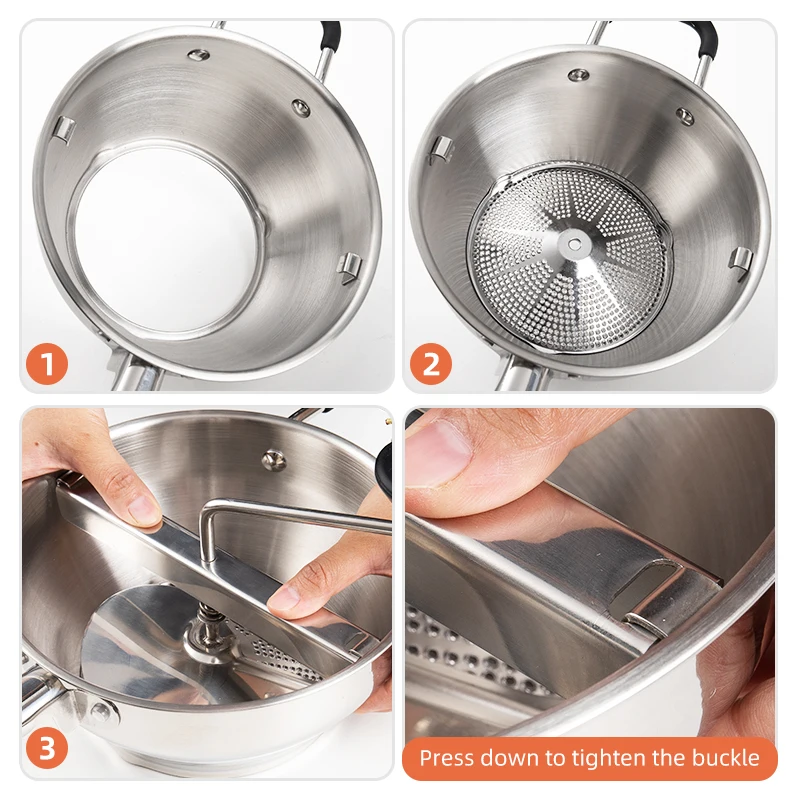 1

2

3

Press down to tighten the buckle