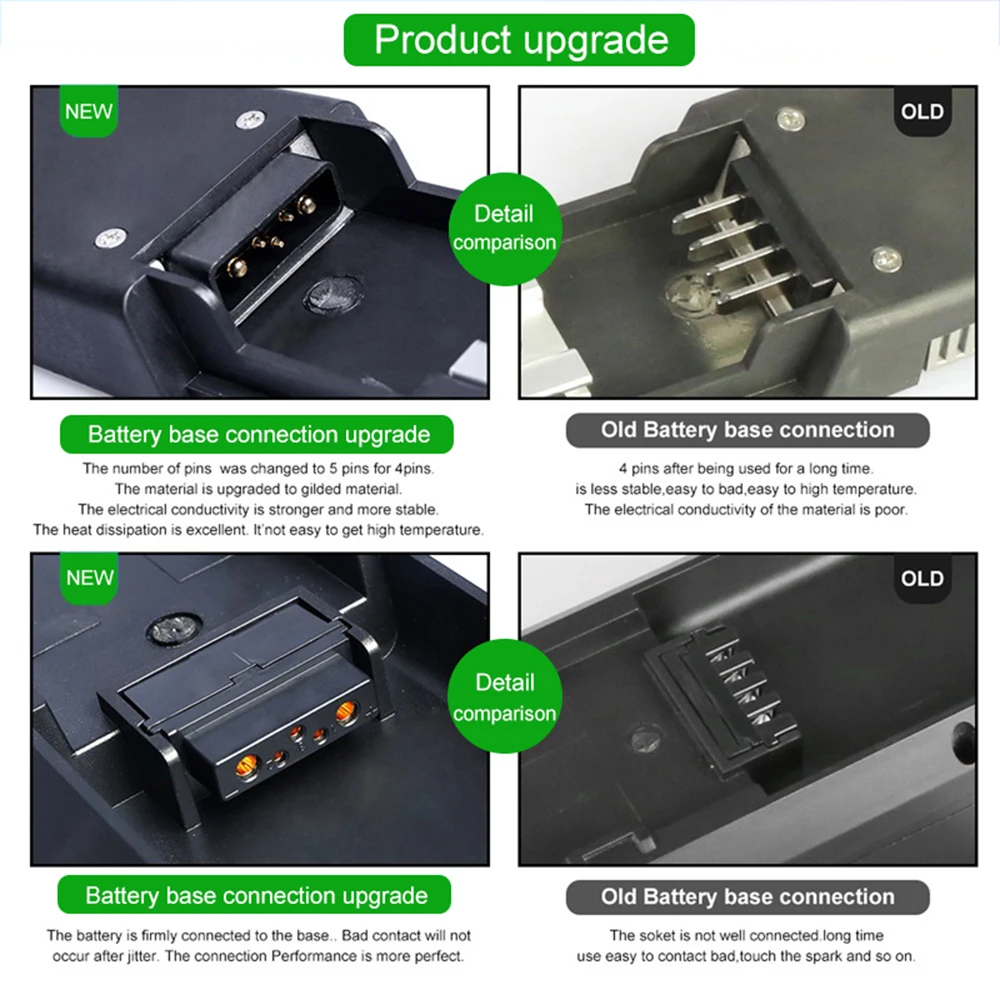 Product upgrade

NEW

Detail comparison

OLD

Battery base connection upgrade

The number of pins was changed to 5 pins for 4pins. The material is upgraded to gilded material. The electrical conductivity is stronger and more stable. The heat dissipation is excellent. It'not easy to get high temperature.

Old Battery base connection

4 pins after being used for a long time. is less stable,easy to bad,easy to high temperature. The electrical conductivity of the material is poor.

NEW

Detail comparison

OLD

Battery base connection upgrade

The battery is firmly connected to the base.. Bad contact will not occur after jitter. The connection Performance is more perfect.

Old Battery base connection

The soket is not well connected.long time use easy to contact bad,touch the spark and so on.