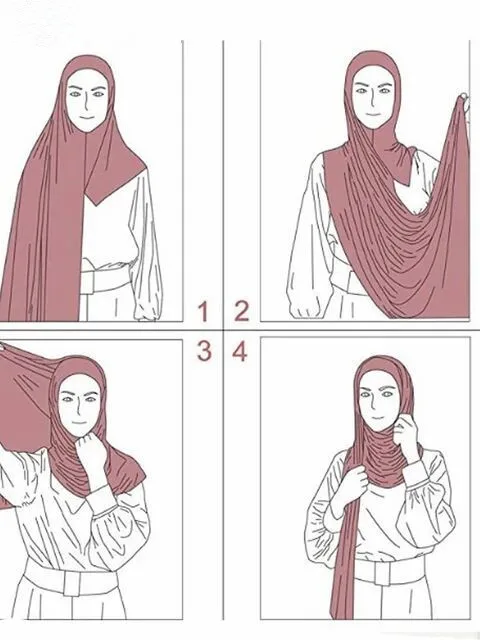 1 2
3 4