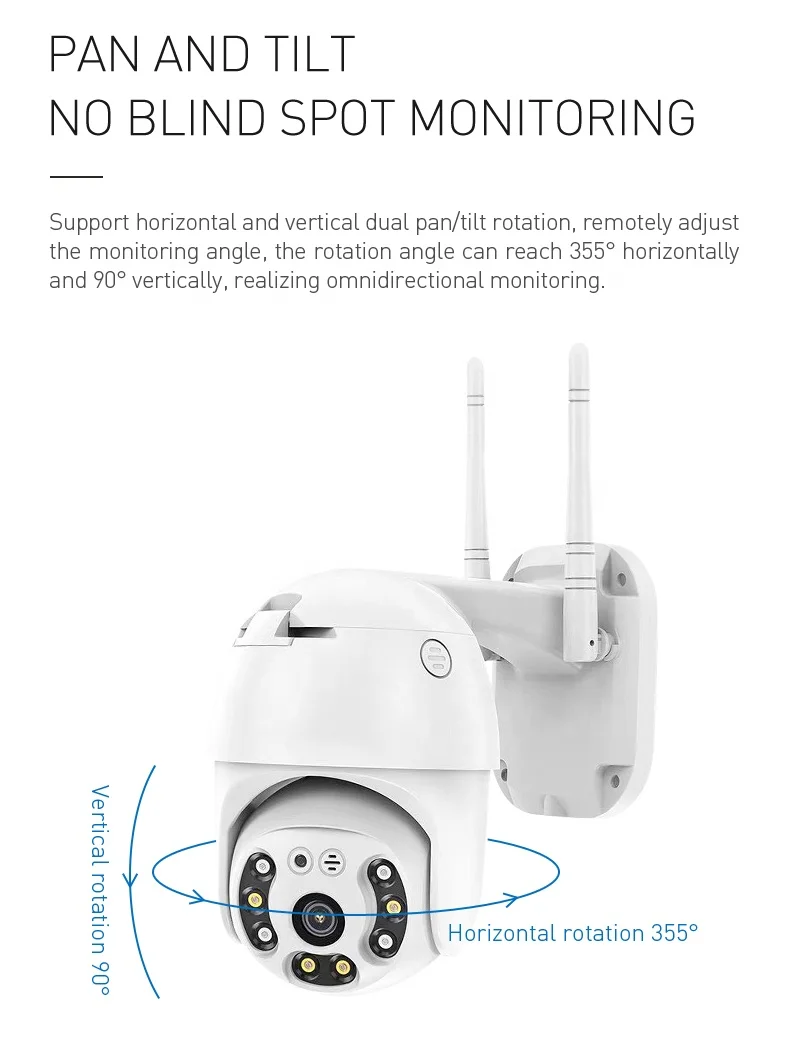 PAN AND TILT
NO BLIND SPOT MONITORING

Support horizontal and vertical dual pan/tilt rotation, remotely adjust the monitoring angle, the rotation angle can reach 355° horizontally and 90° vertically, realizing omnidirectional monitoring.

Vertical rotation 90°

Horizontal rotation 355°