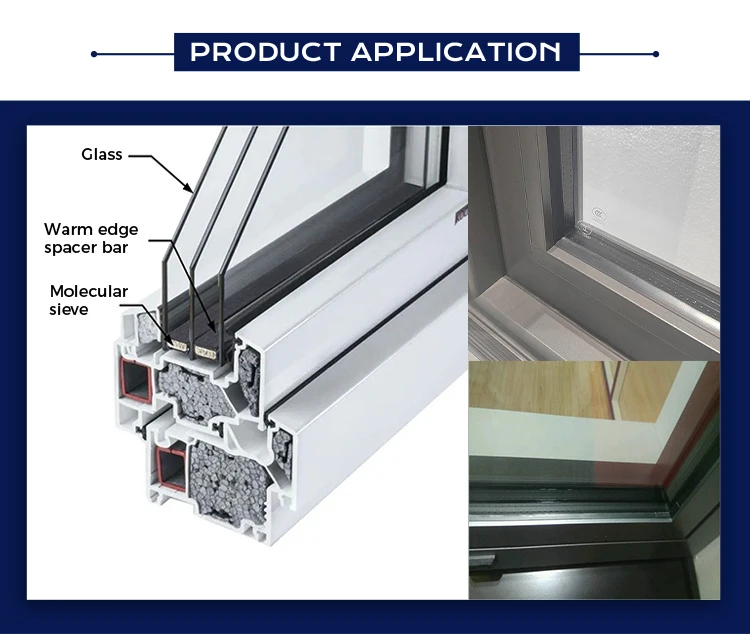 PRODUCT APPLICATION

Glass

Warm edge spacer bar

Molecular sieve