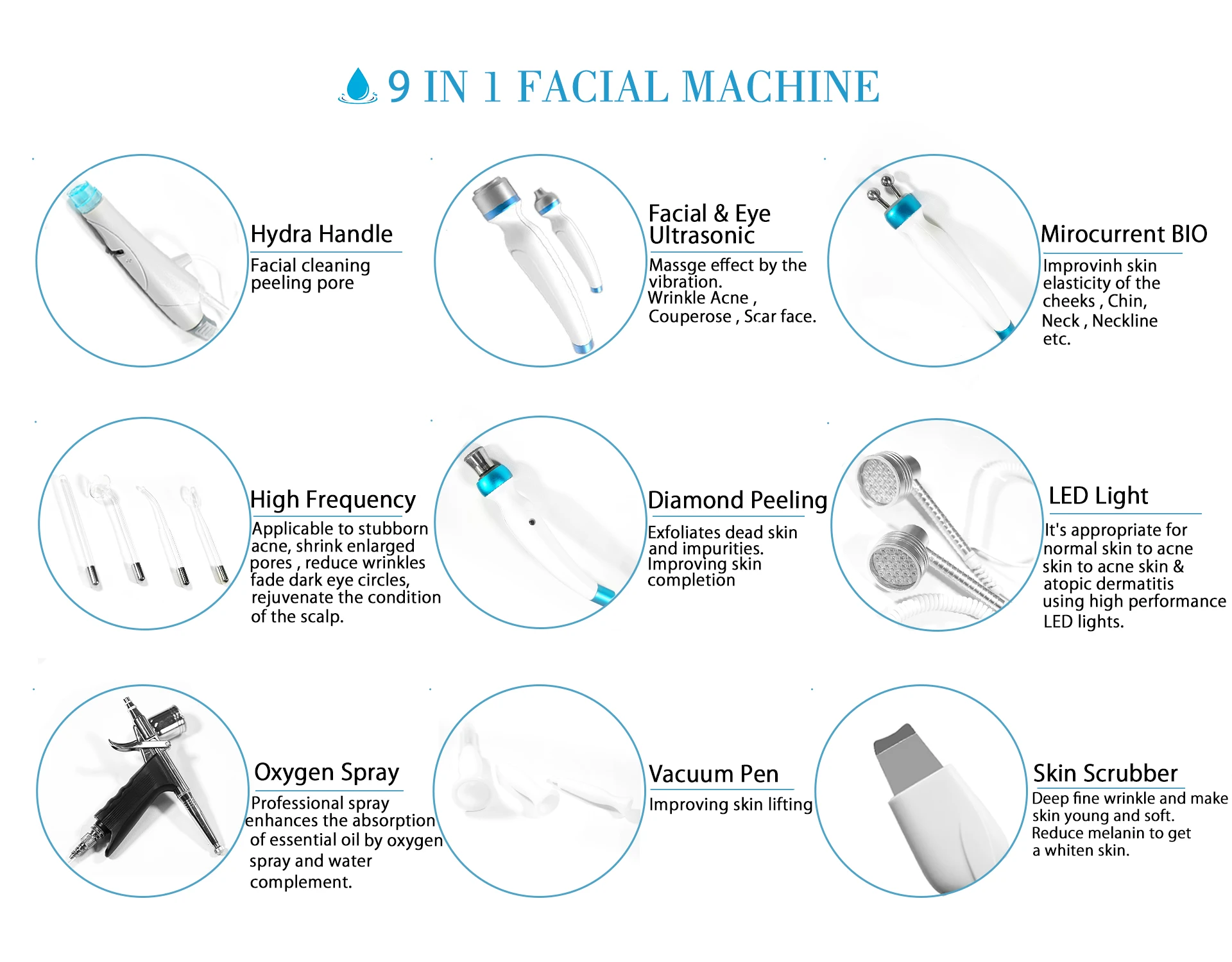 9 IN 1 FACIAL MACHINE

Hydra Handle

Facial cleaning peeling pore

Facial & Eye Ultrasonic

Massge effect by the vibration. Wrinkle Acne , Couperose , Scar face.

Mirocurrent BIO

Improvinh skin elasticity of the cheeks , Chin, Neck , Neckline etc.

High Frequency

Applicable to stubborn acne, shrink enlarged pores , reduce wrinkles fade dark eye circles, rejuvenate the condition of the scalp.

Diamond Peeling

Exfoliates dead skin and impurities. Improving skin completion

LED Light

It's appropriate for normal skin to acne skin to acne skin & atopic dermatitis using high performance LED lights.

Oxygen Spray

Professional spray enhances the absorption of essential oil by oxygen spray and water complement.

Vacuum Pen

Improving skin lifting

Skin Scrubber

Deep fine wrinkle and make skin young and soft. Reduce melanin to get a whiten skin.