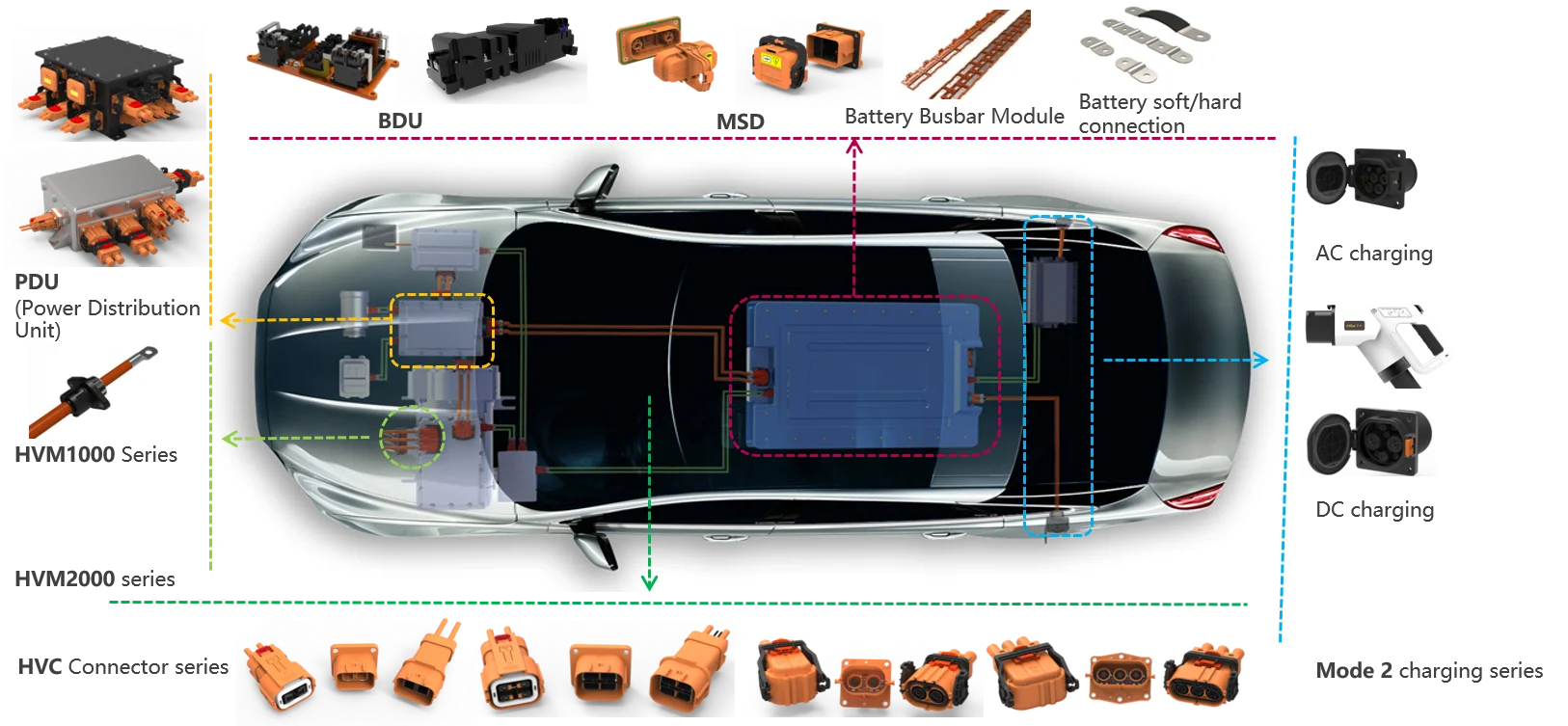 BDU

MSD

Battery Busbar Module

Battery soft/hard connection

PDU
(Power Distribution Unit)

HVM1000 Series

HVM2000 series

AC charging

DC charging

HVC Connector series

Mode 2 charging series