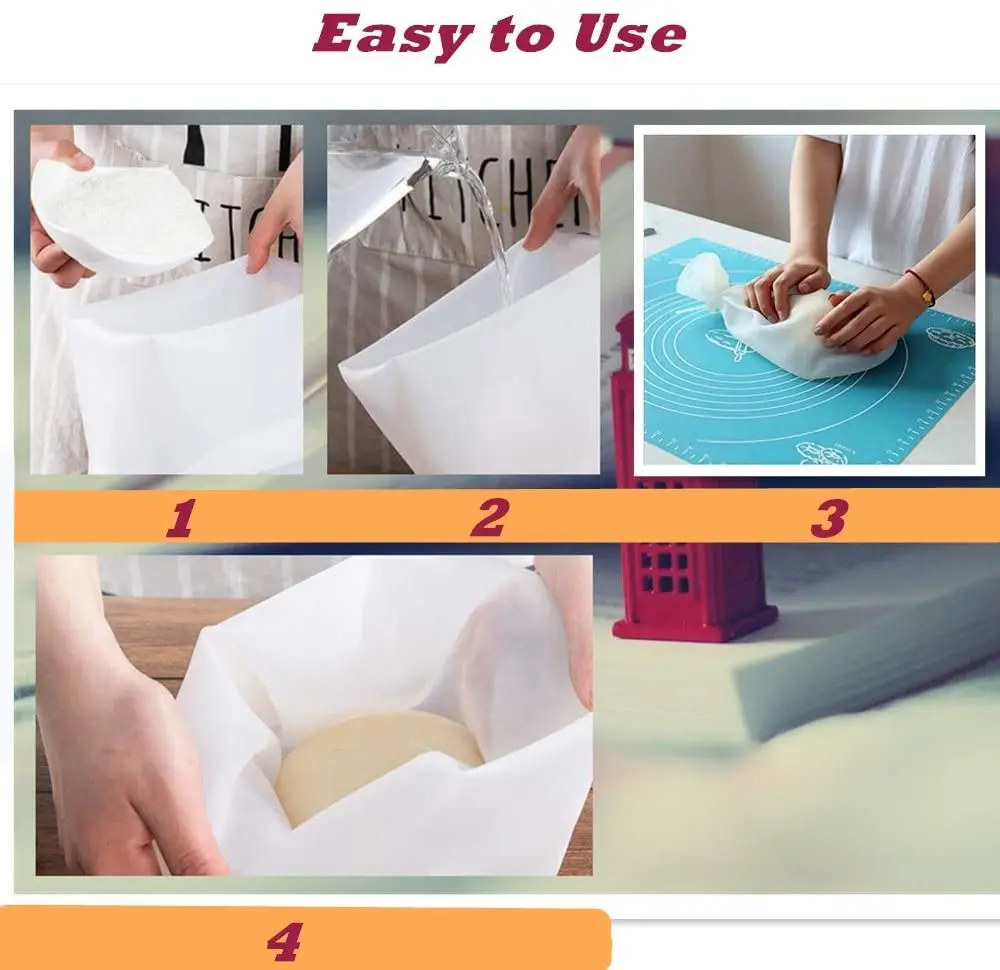 Easy to Use

1

2

3

4