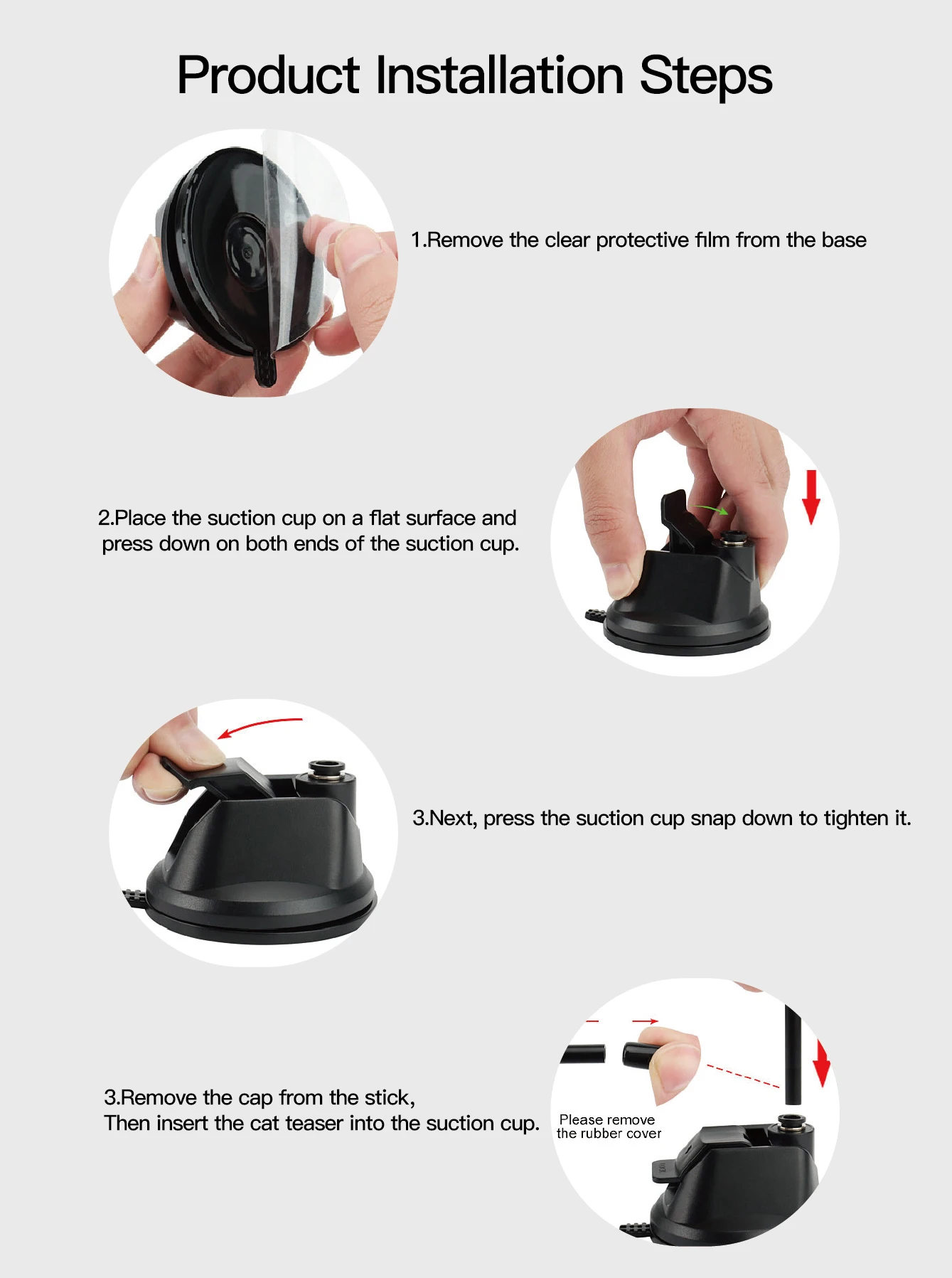 Product Installation Steps

1.Remove the clear protective film from the base

2.Place the suction cup on a flat surface and press down on both ends of the suction cup.

3.Next, press the suction cup snap down to tighten it.

3.Remove the cap from the stick,
Then insert the cat teaser into the suction cup.

Please remove the rubber cover