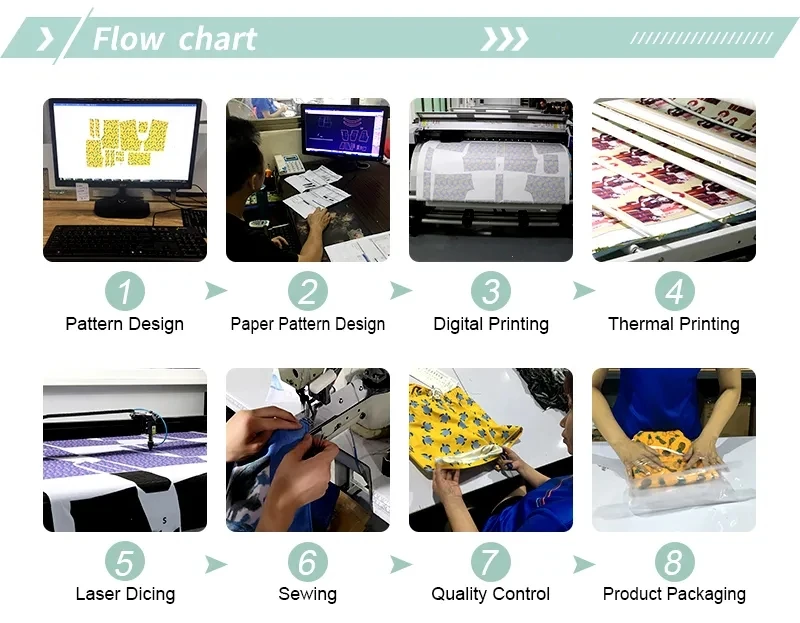 Flow chart

1
Pattern Design

2
Paper Pattern Design

3
Digital Printing

4
Thermal Printing

5
Laser Dicing

6
Sewing

7
Quality Control

8
Product Packaging